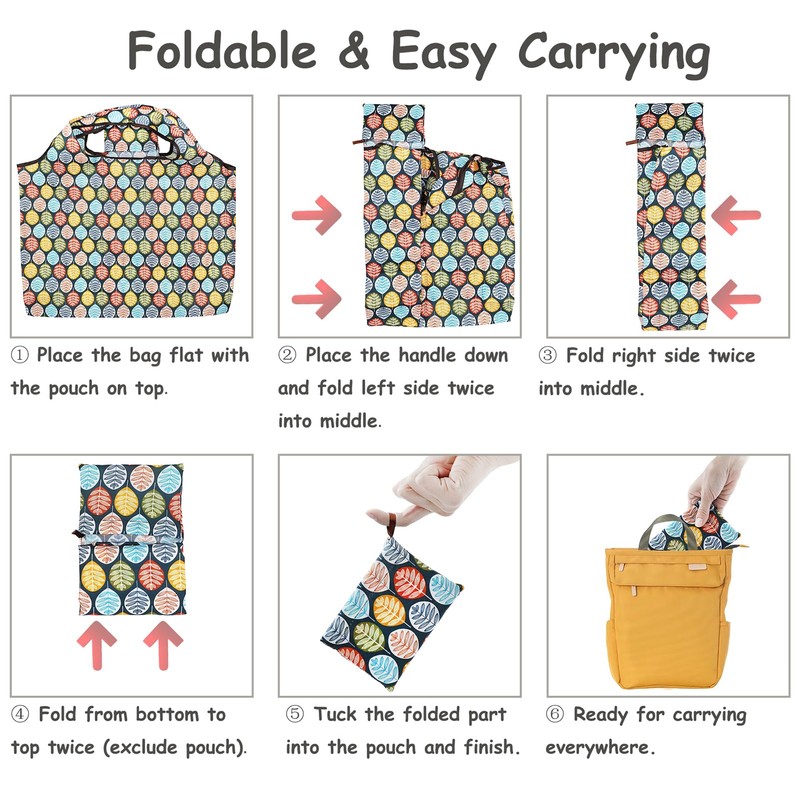 Foldable & Easy Carrying

① Place the bag flat with the pouch on top.

② Place the handle down and fold left side twice into middle.

③ Fold right side twice into middle.

④ Fold from bottom to top twice (exclude pouch).

⑤ Tuck the folded part into the pouch and finish.

⑥ Ready for carrying everywhere.