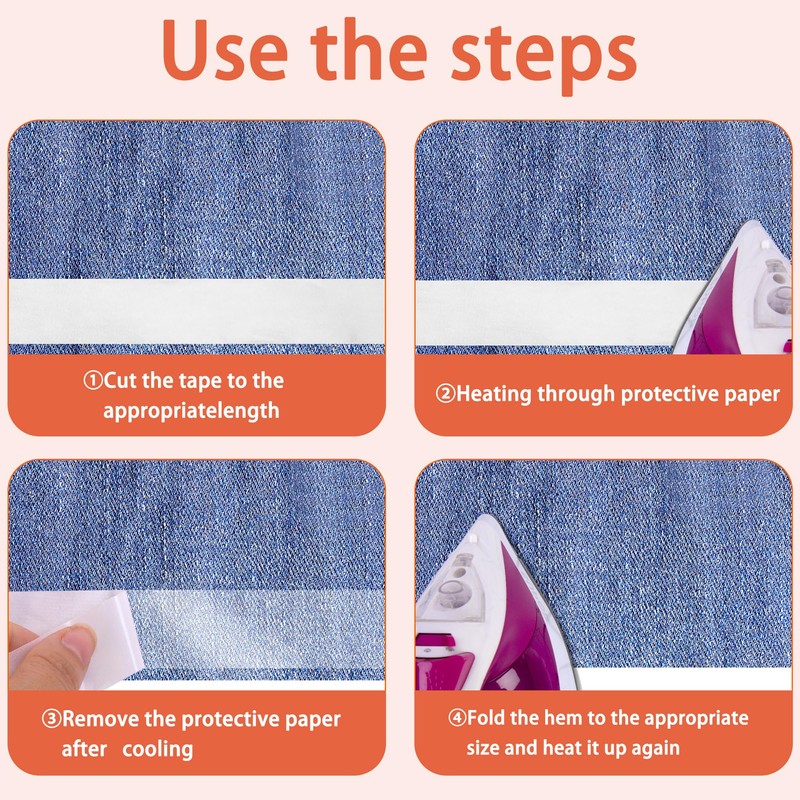 Use the steps

①Cut the tape to the appropriatelength

②Heating through protective paper

③Remove the protective paper after cooling

④Fold the hem to the appropriate size and heat it up again