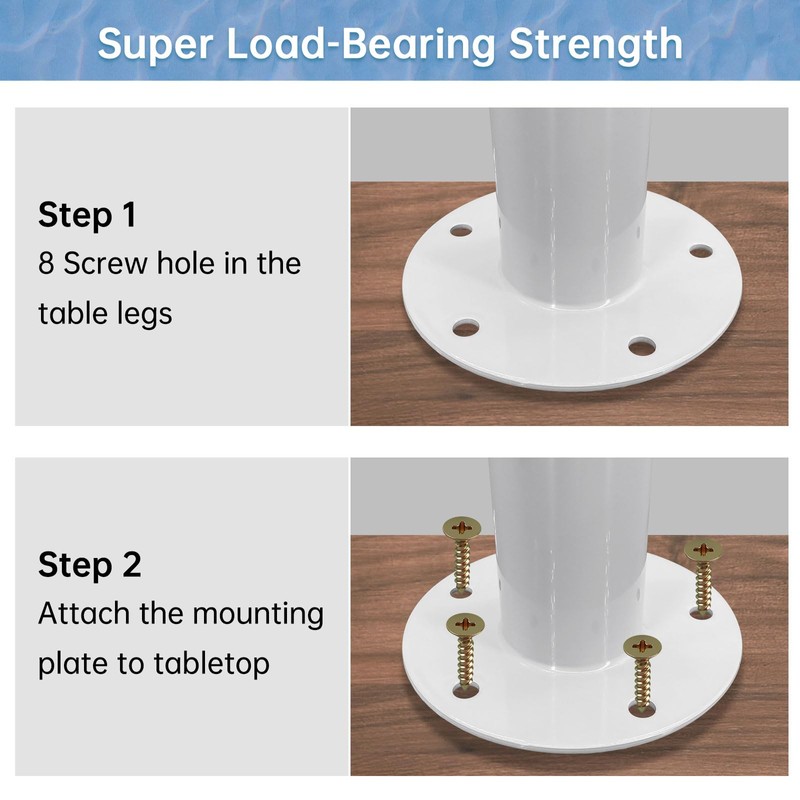 Super Load-Bearing Strength

Step 1
8 Screw hole in the table legs

Step 2
Attach the mounting plate to tabletop