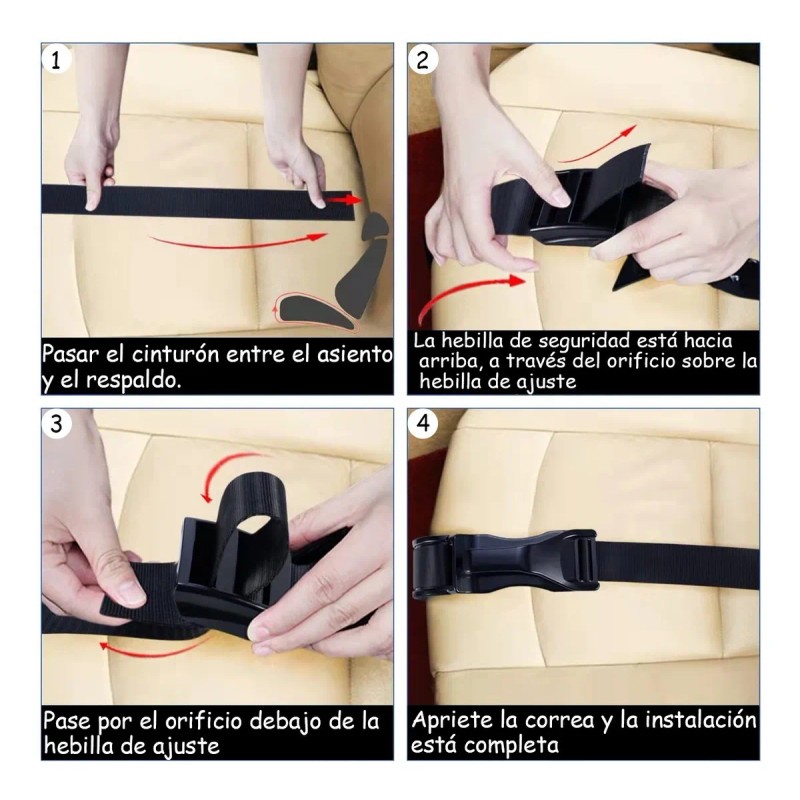 1

Pasar el cinturón entre el asiento y el respaldo.

2

La hebilla de seguridad está hacia arriba, a través del orificio sobre la hebilla de ajuste

3

Pase por el orificio debajo de la hebilla de ajuste

4

Apriete la correa y la instalación está completa