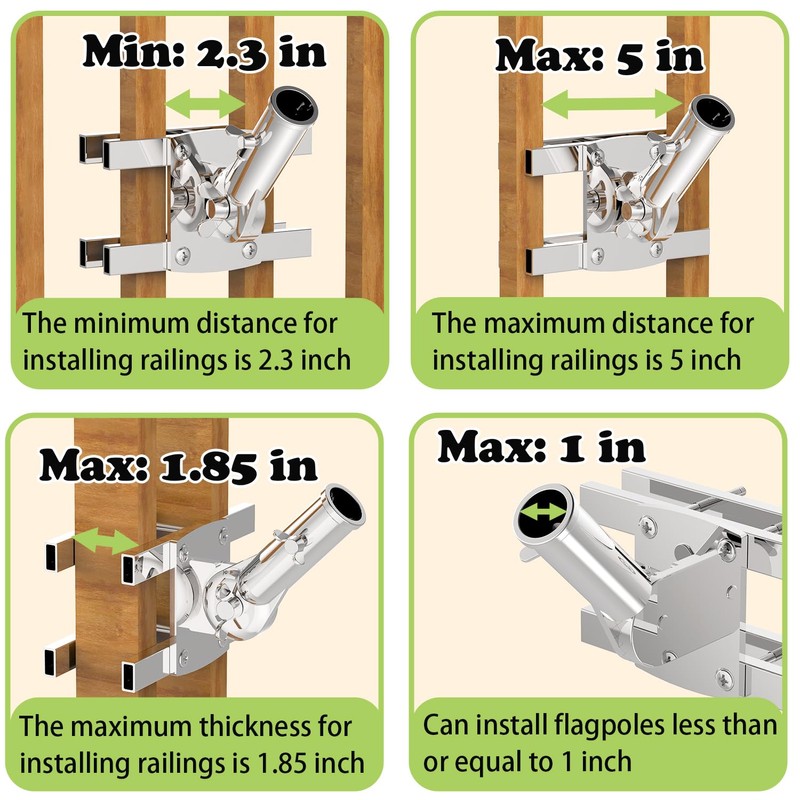 Min: 2.3 in

The minimum distance for installing railings is 2.3 inch

Max: 5 in

The maximum distance for installing railings is 5 inch

Max: 1.85 in

The maximum thickness for installing railings is 1.85 inch

Max: 1 in

Can install flagpoles less than or equal to 1 inch