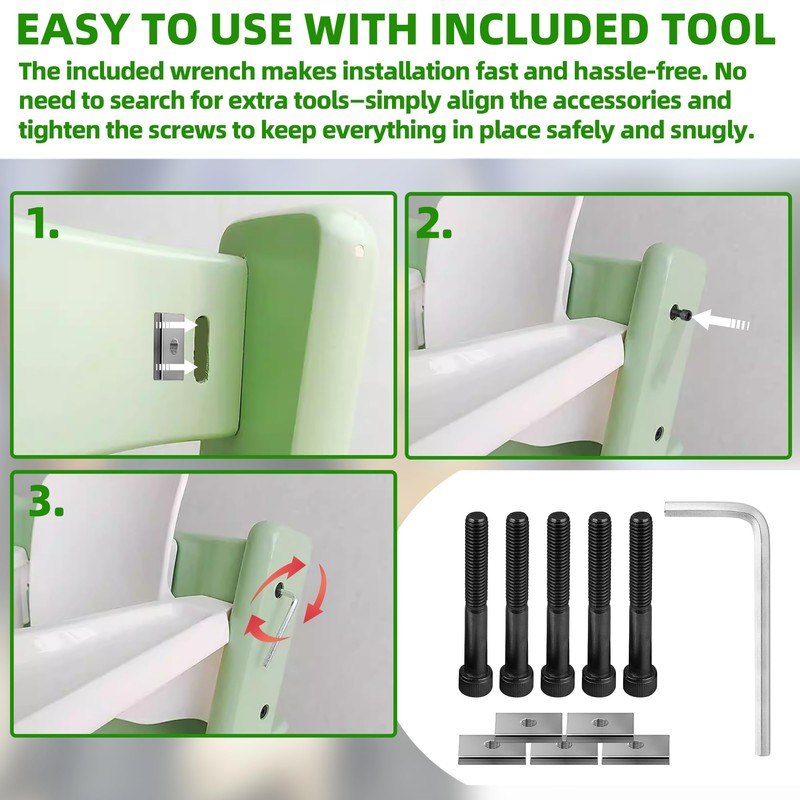 EASY TO USE WITH INCLUDED TOOL

The included wrench makes installation fast and hassle-free. No need to search for extra tools–simply align the accessories and tighten the screws to keep everything in place safely and snugly.

1.

2.

3.