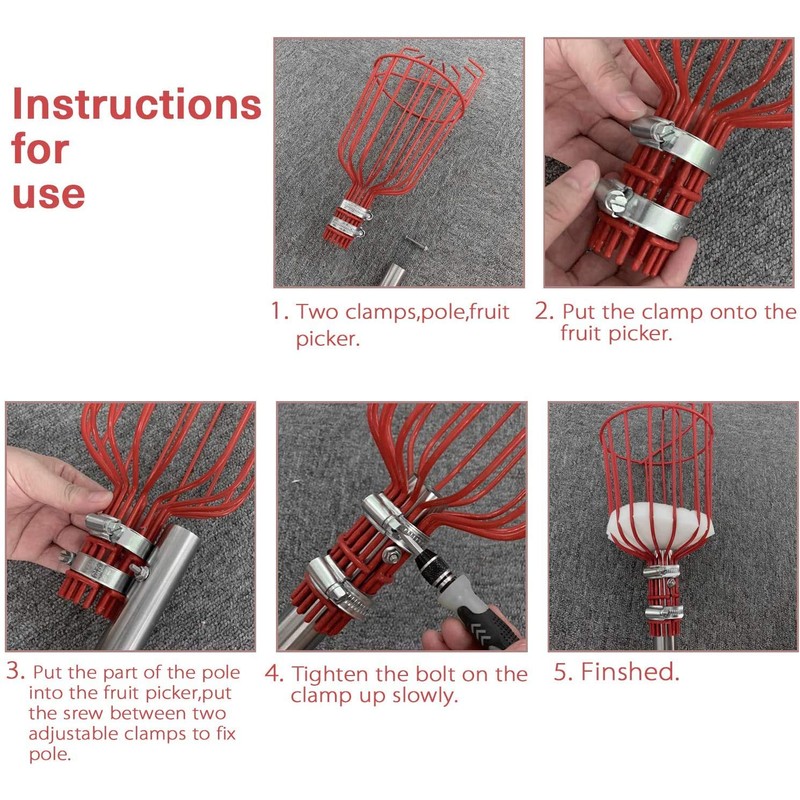 Instructions for use

1. Two clamps,pole,fruit picker.

2. Put the clamp onto the fruit picker.

3. Put the part of the pole into the fruit picker,put the srew between two adjustable clamps to fix pole.

4. Tighten the bolt on the clamp up slowly.

5. Finshed.