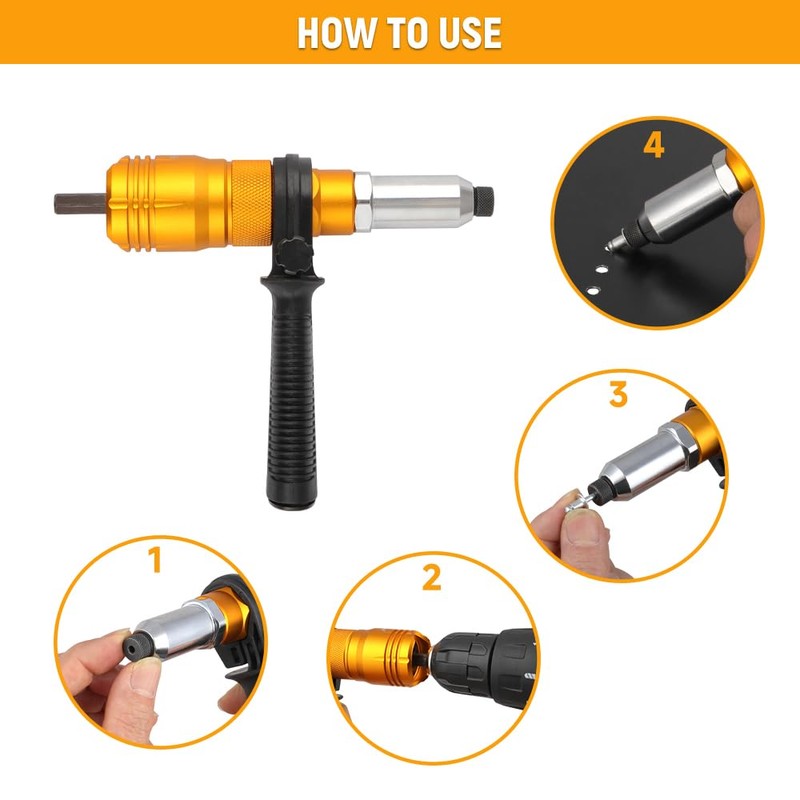 HOW TO USE

4

3

1

2