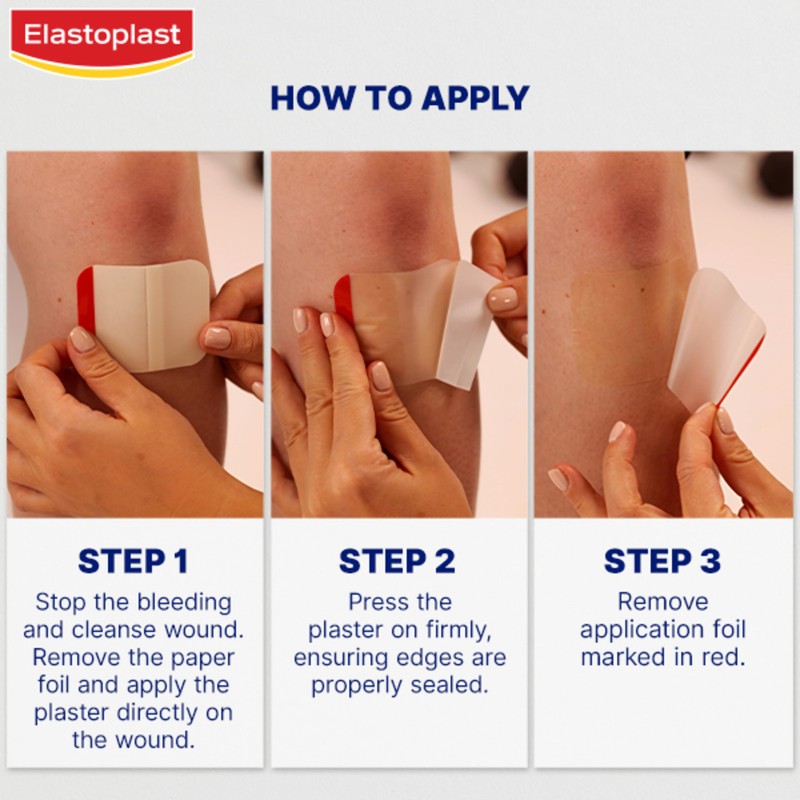 Elastoplast

HOW TO APPLY

STEP 1
Stop the bleeding and cleanse wound. Remove the paper foil and apply the plaster directly on the wound.

STEP 2
Press the plaster on firmly, ensuring edges are properly sealed.

STEP 3
Remove application foil marked in red.