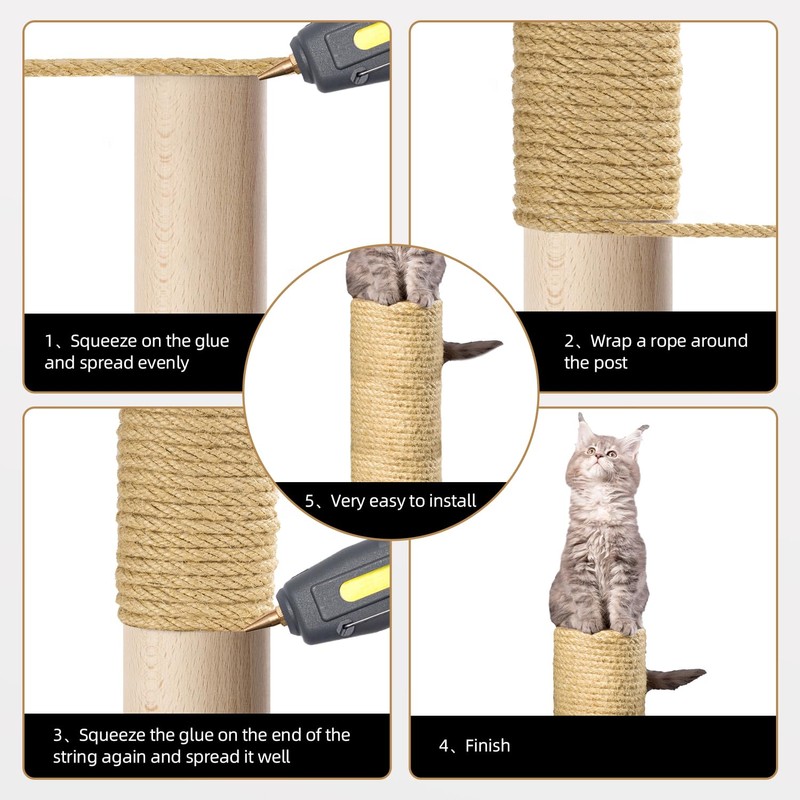 1、Squeeze on the glue and spread evenly

2、Wrap a rope around the post

5、Very easy to install

3、Squeeze the glue on the end of the string again and spread it well

4、Finish