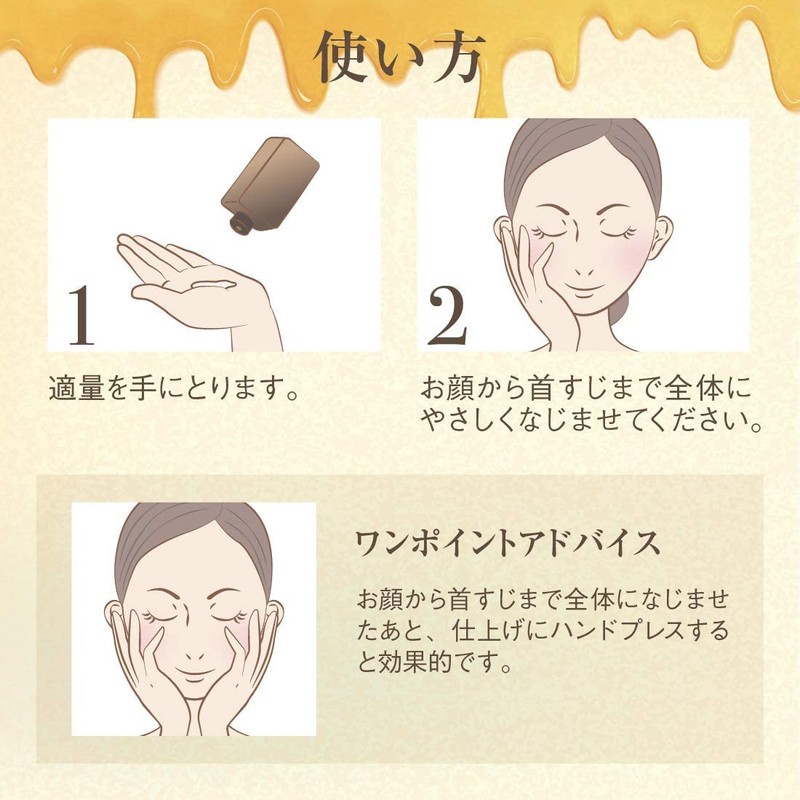 使い方

1

適量を手にとります。

2

お顔から首すじまで全体にやさしくなじませてください。

ワンポイントアドバイス

お顔から首すじまで全体になじませたあと、仕上げにハンドプレスすると効果的です。