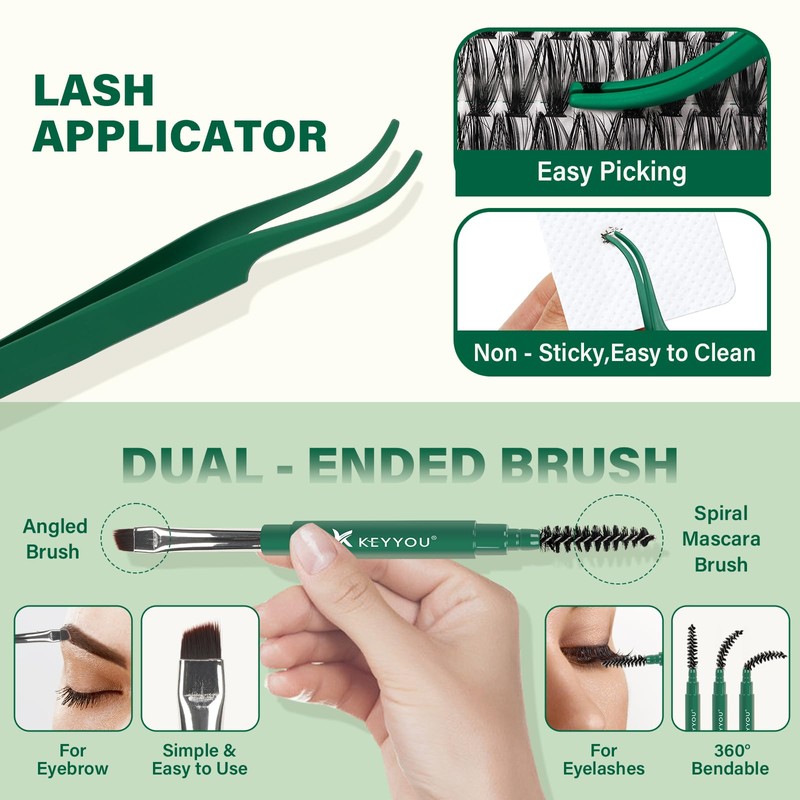 LASH APPLICATOR

Easy Picking

Non - Sticky,Easy to Clean

DUAL - ENDED BRUSH

Angled Brush

KEYYOU®

Spiral Mascara Brush

For Eyebrow

Simple & Easy to Use

For Eyelashes

360° Bendable