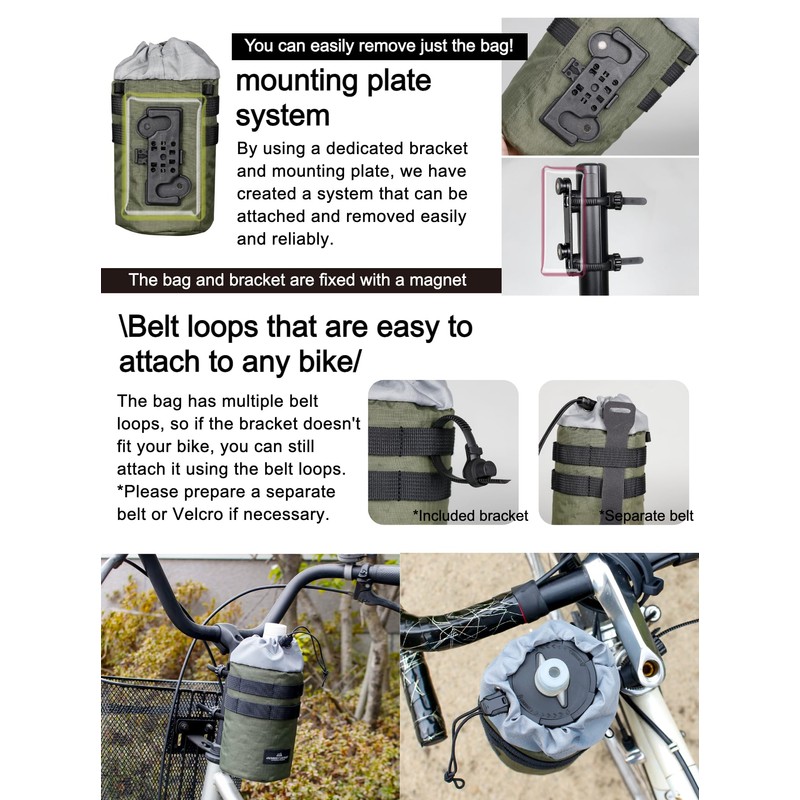 You can easily remove just the bag!

mounting plate system

By using a dedicated bracket and mounting plate, we have created a system that can be attached and removed easily and reliably.

The bag and bracket are fixed with a magnet

\Belt loops that are easy to attach to any bike/

The bag has multiple belt loops, so if the bracket doesn't fit your bike, you can still attach it using the belt loops.
*Please prepare a separate belt or Velcro if necessary.

*Included bracket

*Separate belt