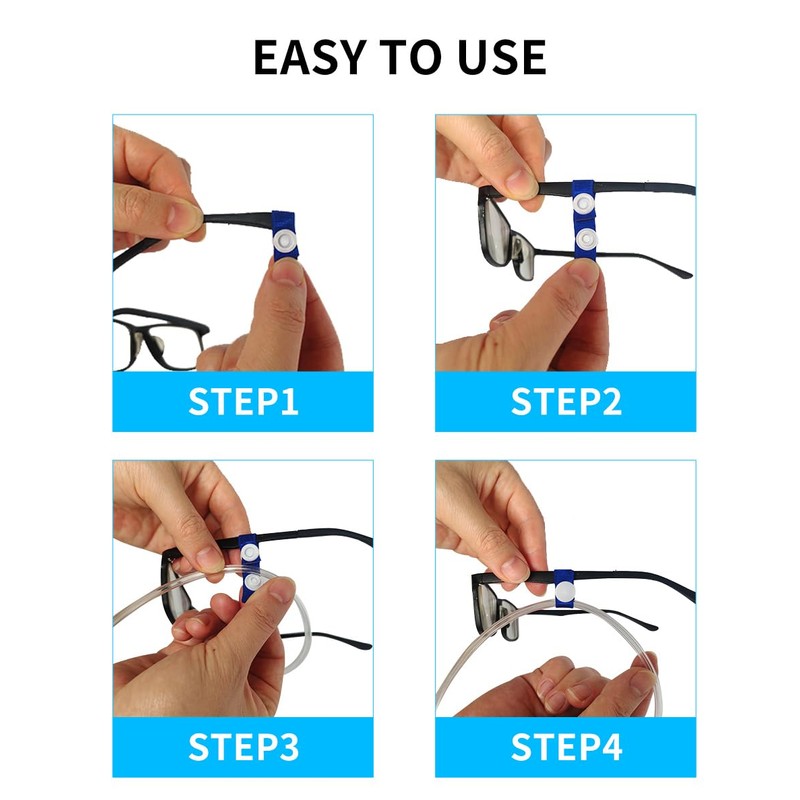 EASY TO USE

STEP1

STEP2

STEP3

STEP4