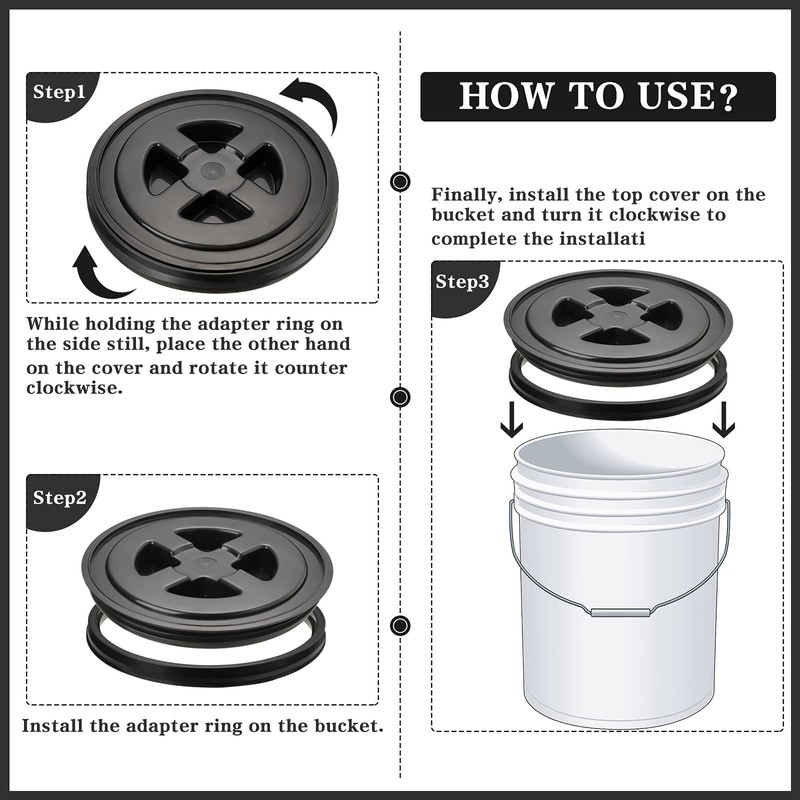 Step1

While holding the adapter ring on the side still, place the other hand on the cover and rotate it counter clockwise.

Step2

Install the adapter ring on the bucket.

HOW TO USE?

Finally, install the top cover on the bucket and turn it clockwise to complete the installati

Step3