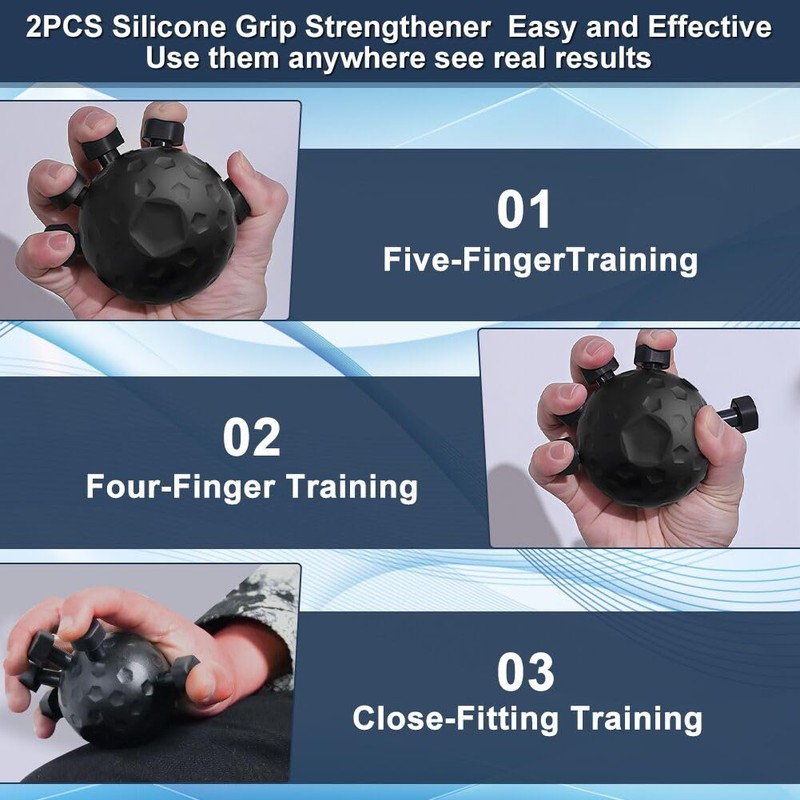 2PCS Silicone Grip Strengthener Easy and Effective Use them anywhere see real results

01
Five-FingerTraining

02
Four-Finger Training

03
Close-Fitting Training