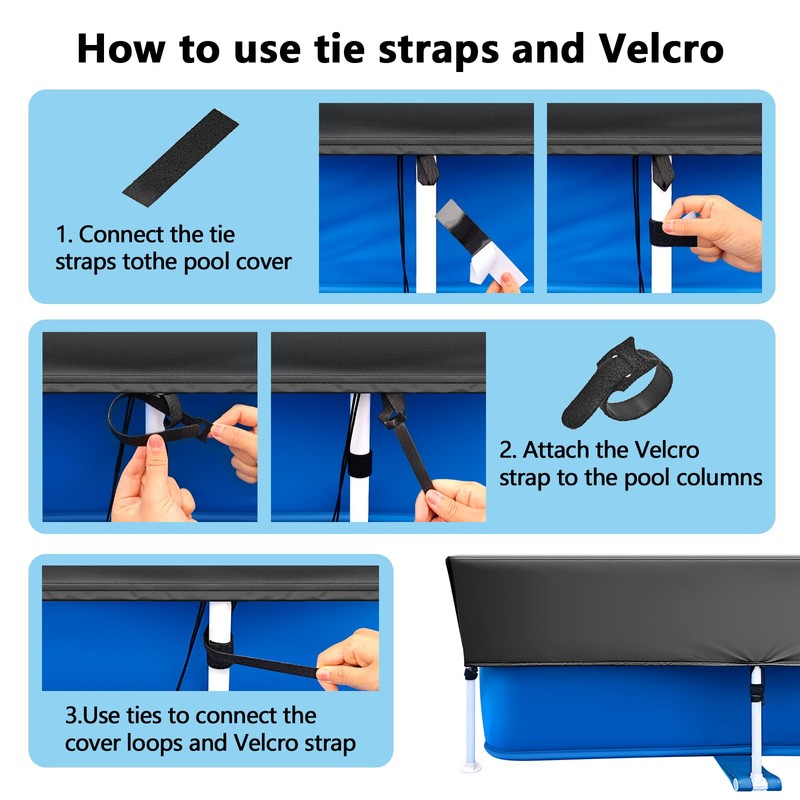 How to use tie straps and Velcro

1. Connect the tie straps tothe pool cover

2. Attach the Velcro strap to the pool columns

3.Use ties to connect the cover loops and Velcro strap