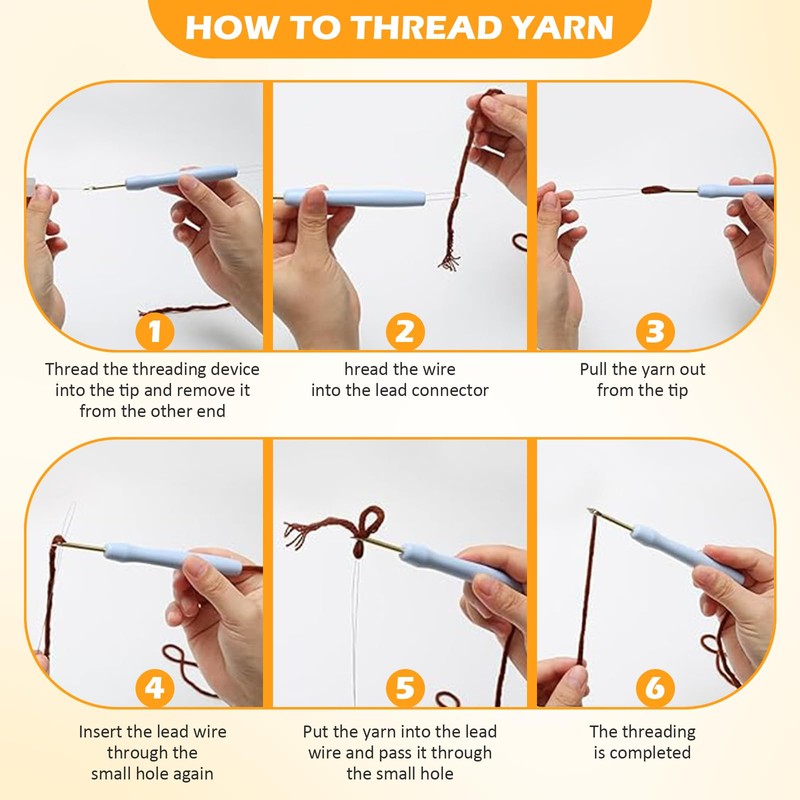 HOW TO THREAD YARN

1
Thread the threading device into the tip and remove it from the other end

2
hread the wire into the lead connector

3
Pull the yarn out from the tip

4
Insert the lead wire through the small hole again

5
Put the yarn into the lead wire and pass it through the small hole

6
The threading is completed