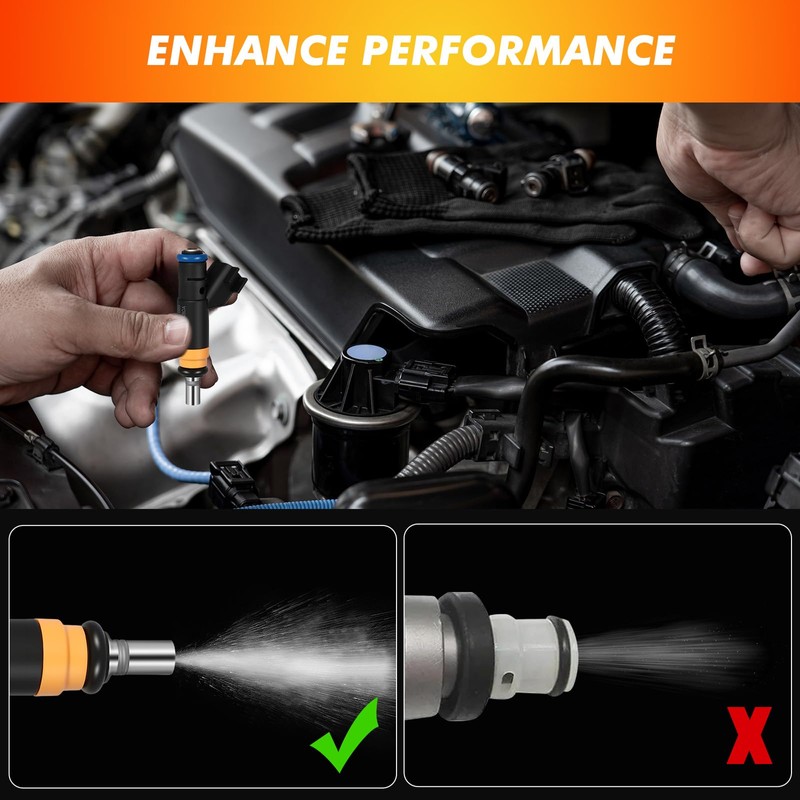 ENHANCE PERFORMANCE

X