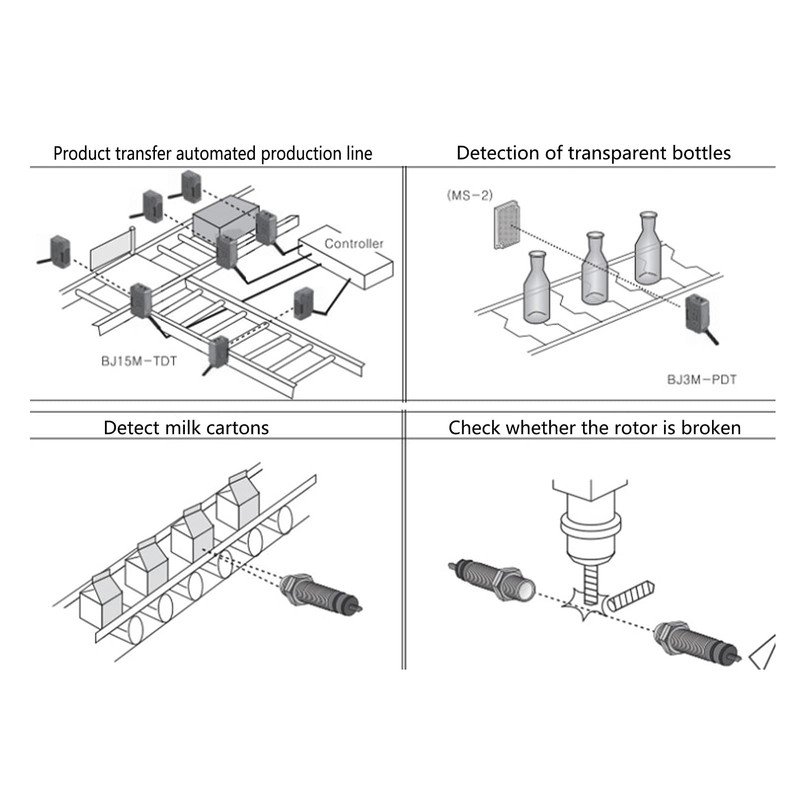 Product transfer automated production line

Controller

BJ15M-TDT

Detection of transparent bottles

(MS-2)

BJ3M-PDT

Detect milk cartons

Check whether the rotor is broken