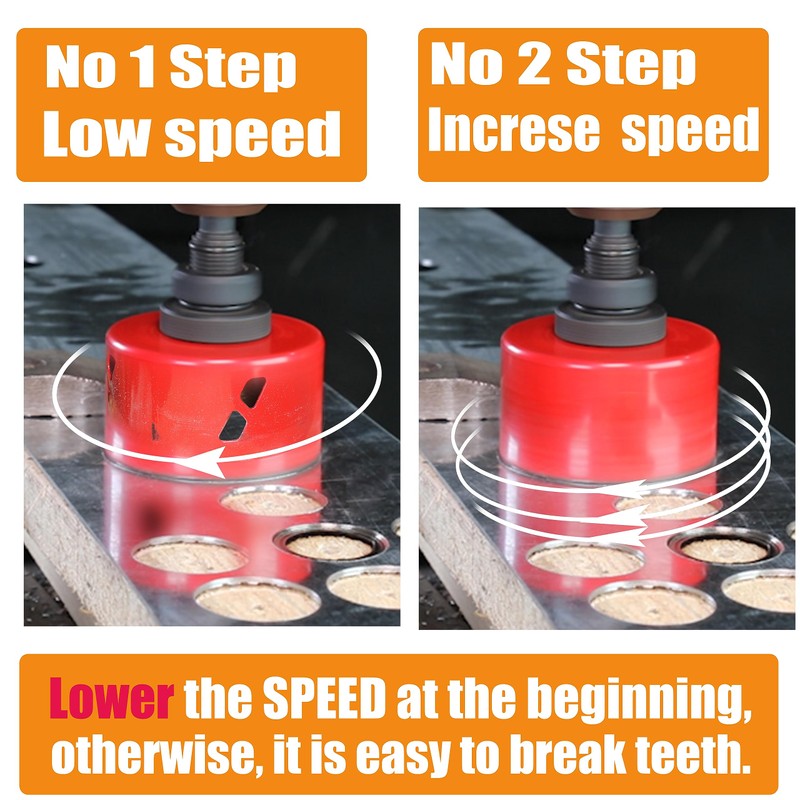 No 1 Step
Low speed

No 2 Step
Increse speed

Lower the SPEED at the beginning, otherwise, it is easy to break teeth.