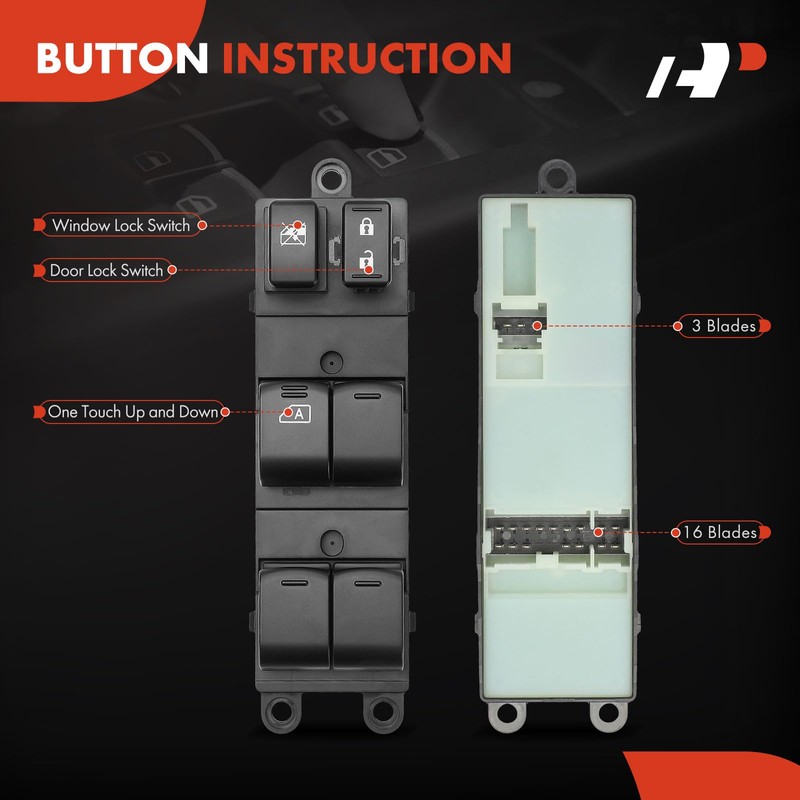 BUTTON INSTRUCTION

Window Lock Switch

Door Lock Switch

One Touch Up and Down

A

3 Blades

16 Blades