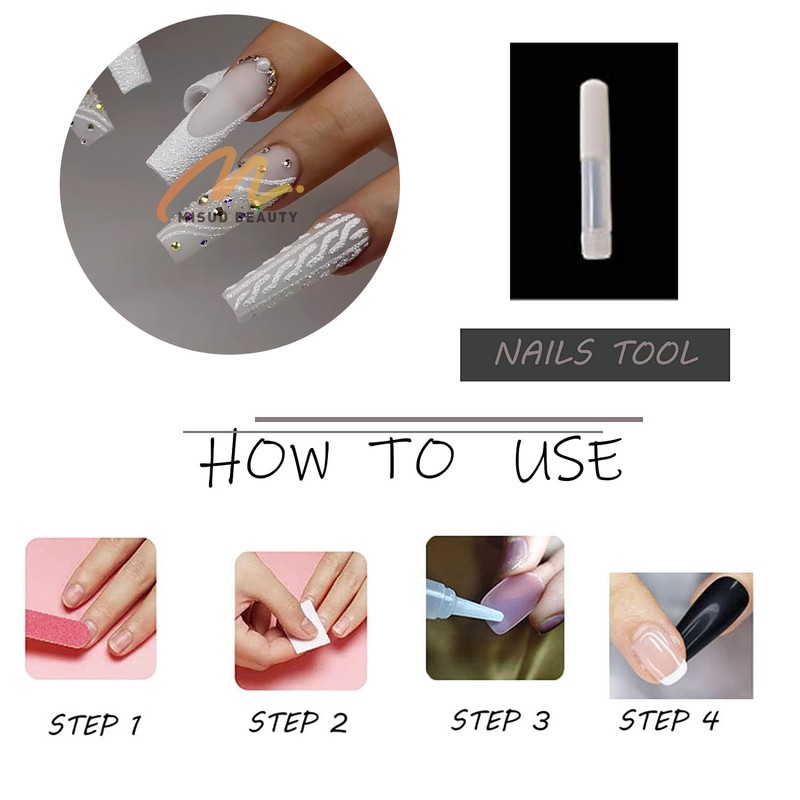 MISUD BEAUTY

NAILS TOOL

HOW TO USE

STEP 1

STEP 2

STEP 3

STEP 4