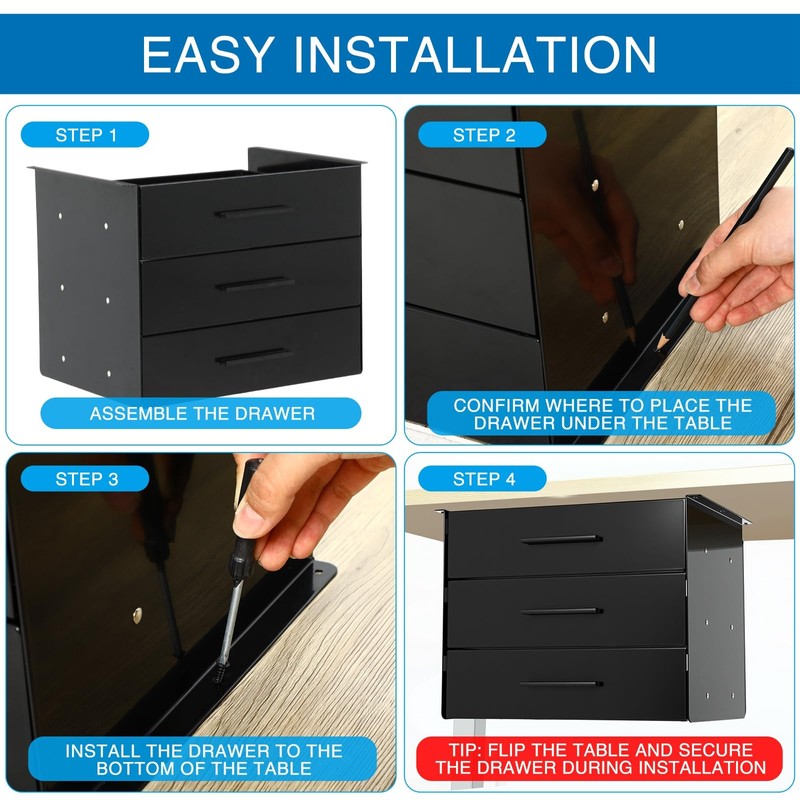 EASY INSTALLATION

STEP 1

ASSEMBLE THE DRAWER

STEP 2

CONFIRM WHERE TO PLACE THE DRAWER UNDER THE TABLE

STEP 3

INSTALL THE DRAWER TO THE BOTTOM OF THE TABLE

STEP 4

TIP: FLIP THE TABLE AND SECURE THE DRAWER DURING INSTALLATION