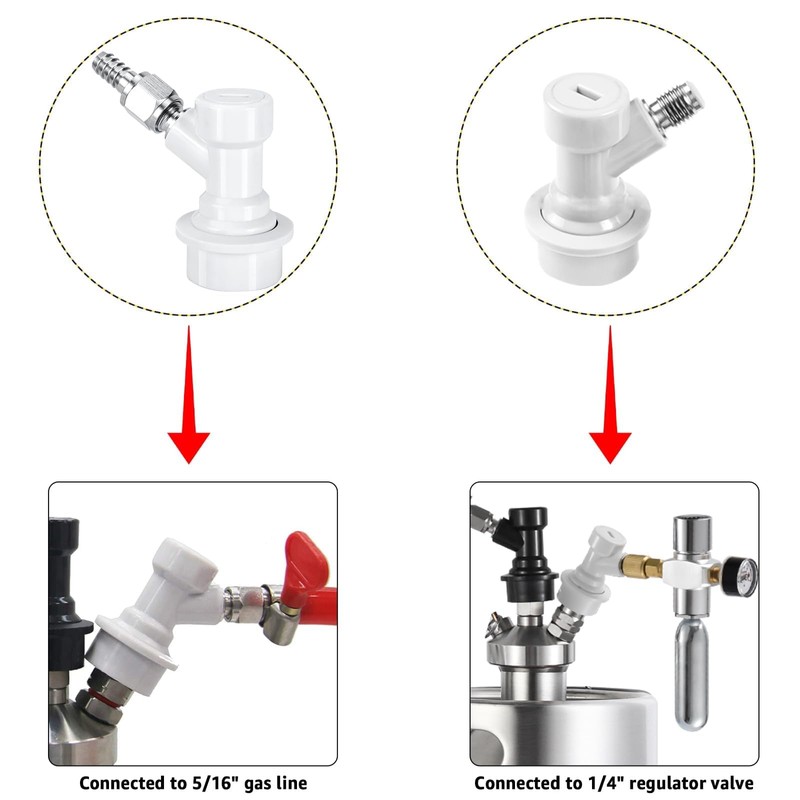 Connected to 5/16" gas line

Connected to 1/4" regulator valve