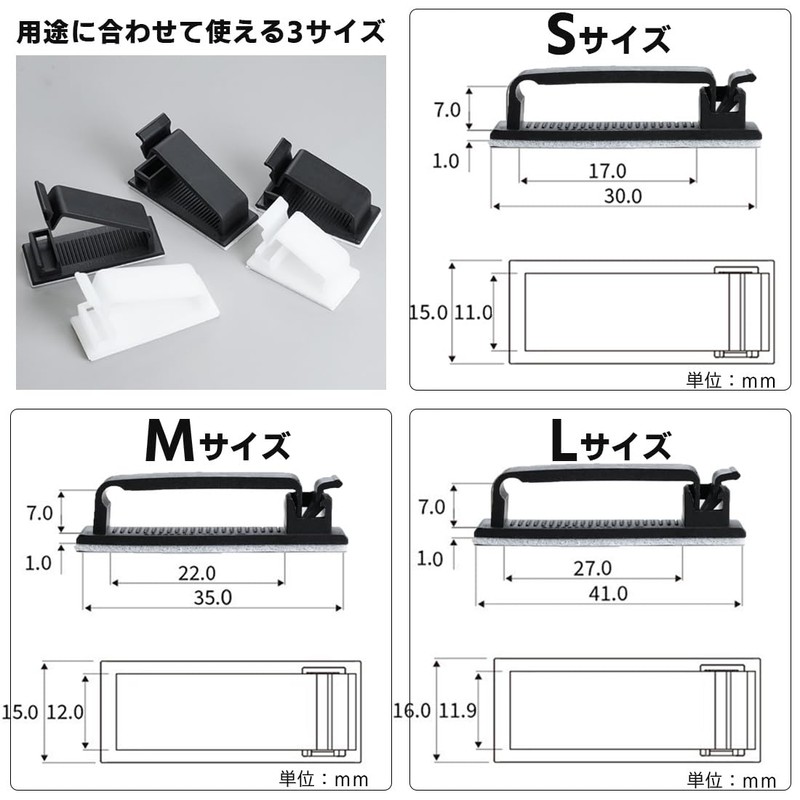 用途に合わせて使える3サイズ

Sサイズ

7.0
1.0
17.0
30.0
15.0 11.0
単位：mm

Mサイズ

7.0
1.0
22.0
35.0
15.0 12.0
単位：mm

Lサイズ

7.0
1.0
27.0
41.0
16.0 11.9
単位：mm