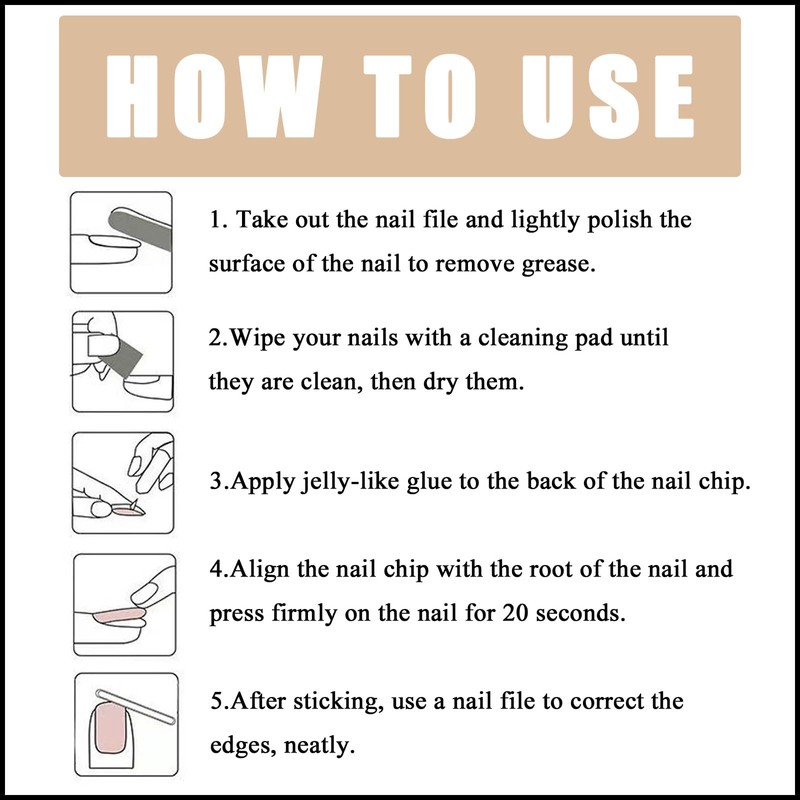 HOW TO USE

1. Take out the nail file and lightly polish the surface of the nail to remove grease.

2.Wipe your nails with a cleaning pad until they are clean, then dry them.

3.Apply jelly-like glue to the back of the nail chip.

4.Align the nail chip with the root of the nail and press firmly on the nail for 20 seconds.

5.After sticking, use a nail file to correct the edges, neatly.