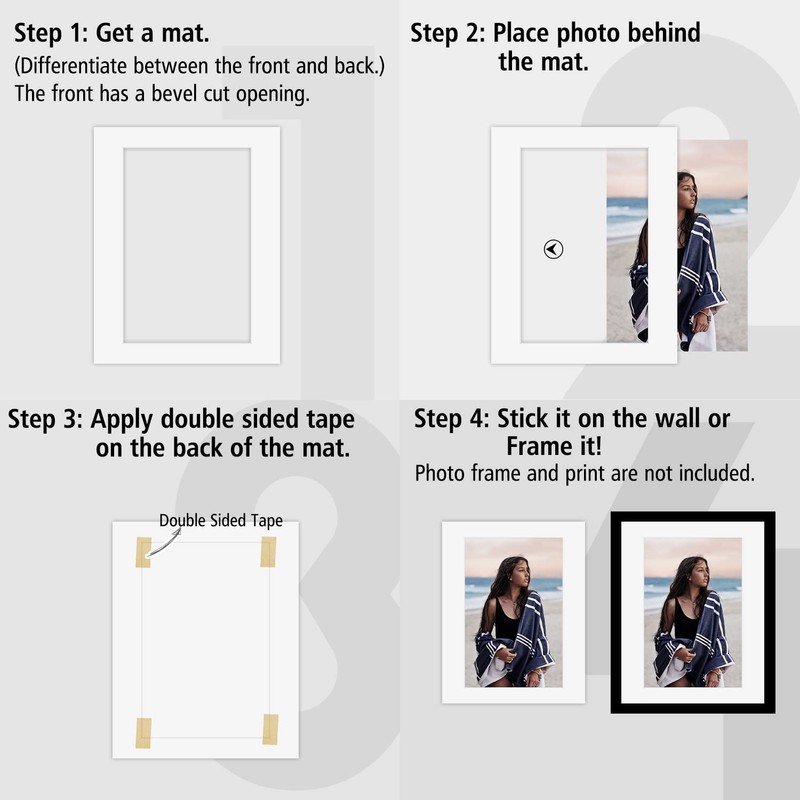 Step 1: Get a mat.
(Differentiate between the front and back.)
The front has a bevel cut opening.

Step 2: Place photo behind the mat.

Step 3: Apply double sided tape on the back of the mat.

Double Sided Tape

Step 4: Stick it on the wall or Frame it!
Photo frame and print are not included.