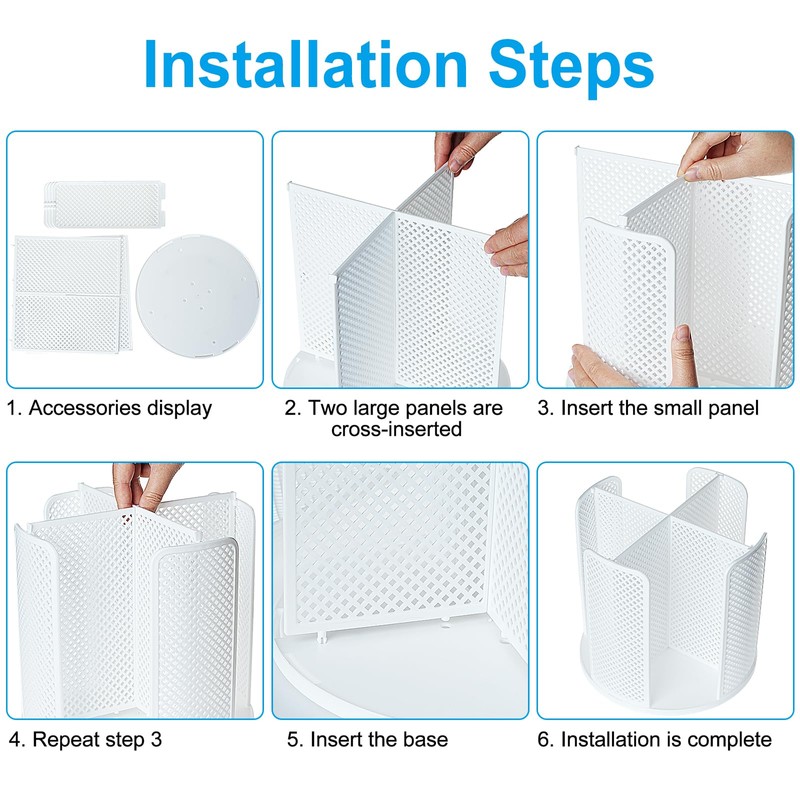 Installation Steps

1. Accessories display

2. Two large panels are cross-inserted

3. Insert the small panel

4. Repeat step 3

5. Insert the base

6. Installation is complete