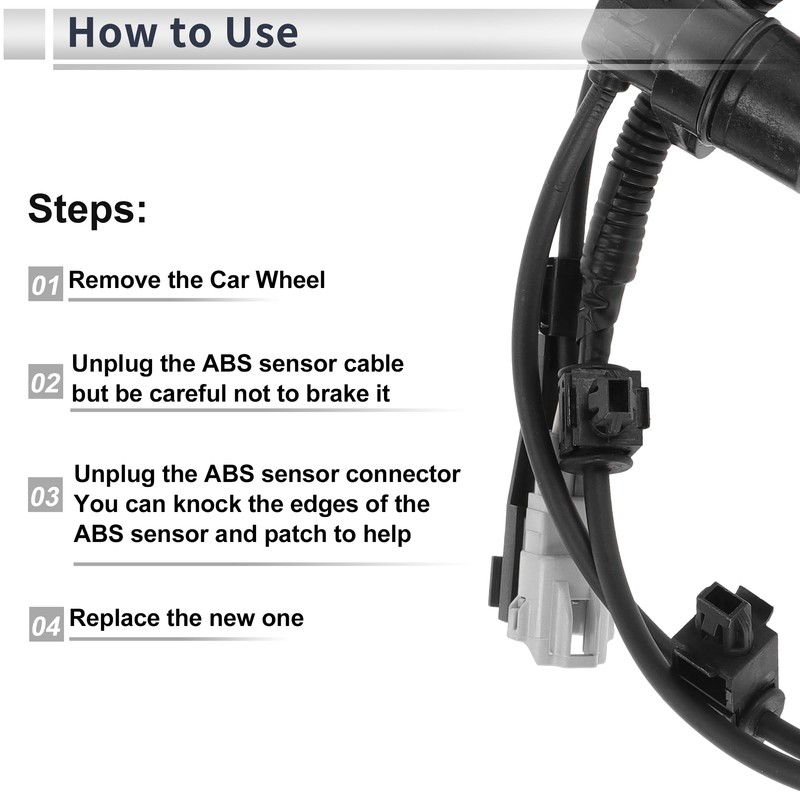 How to Use

Steps:

01 Remove the Car Wheel

02 Unplug the ABS sensor cable but be careful not to brake it

03 Unplug the ABS sensor connector You can knock the edges of the ABS sensor and patch to help

04 Replace the new one