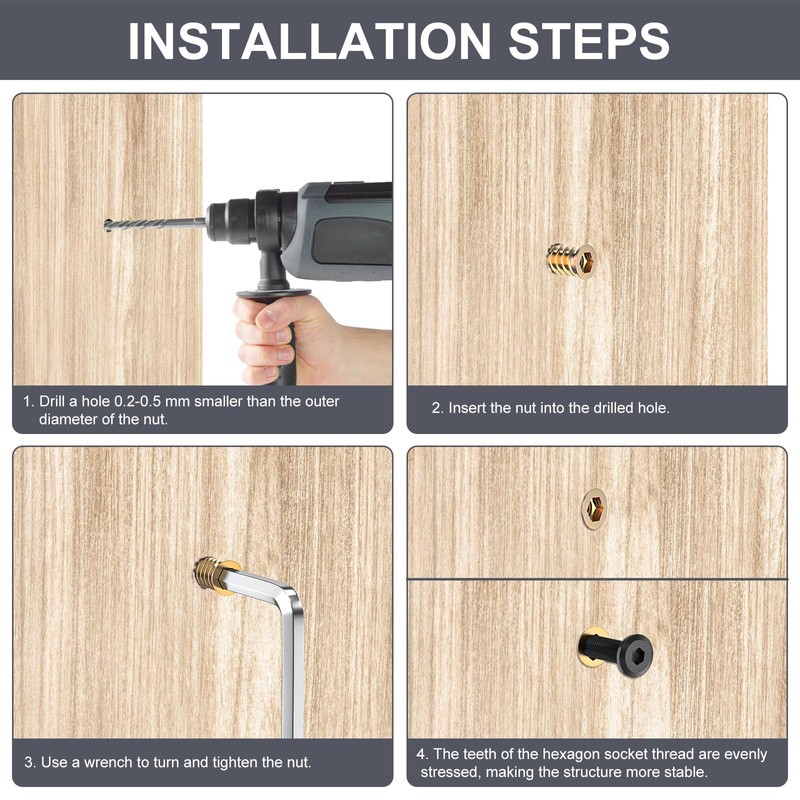 INSTALLATION STEPS

1. Drill a hole 0.2-0.5 mm smaller than the outer diameter of the nut.

2. Insert the nut into the drilled hole.

3. Use a wrench to turn and tighten the nut.

4. The teeth of the hexagon socket thread are evenly stressed, making the structure more stable.