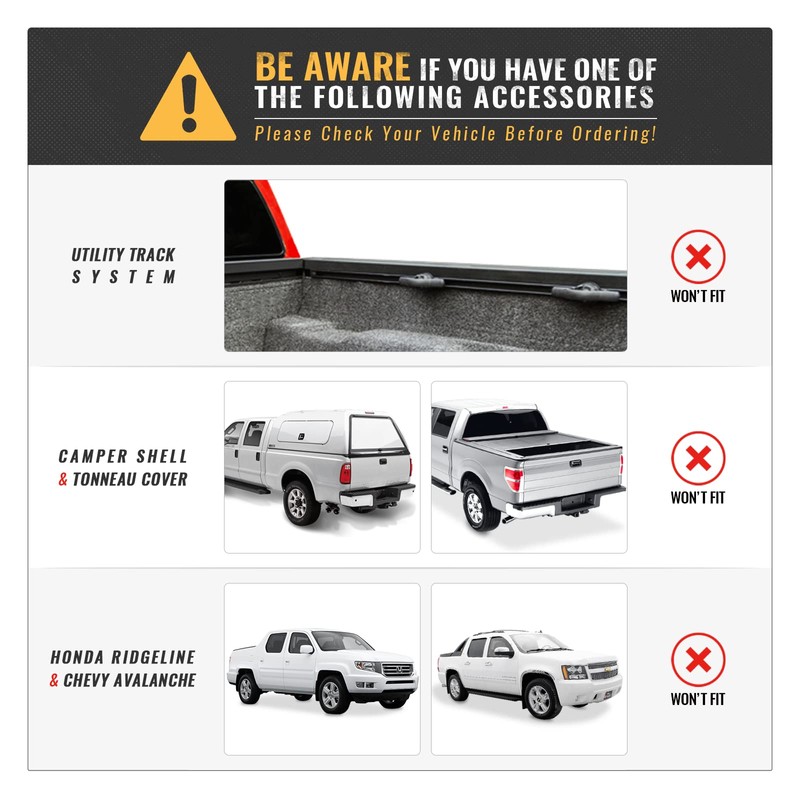 BE AWARE IF YOU HAVE ONE OF THE FOLLOWING ACCESSORIES

Please Check Your Vehicle Before Ordering!

UTILITY TRACK SYSTEM

WON'T FIT

CAMPER SHELL & TONNEAU COVER

WON'T FIT

HONDA RIDGELINE & CHEVY AVALANCHE

WON'T FIT