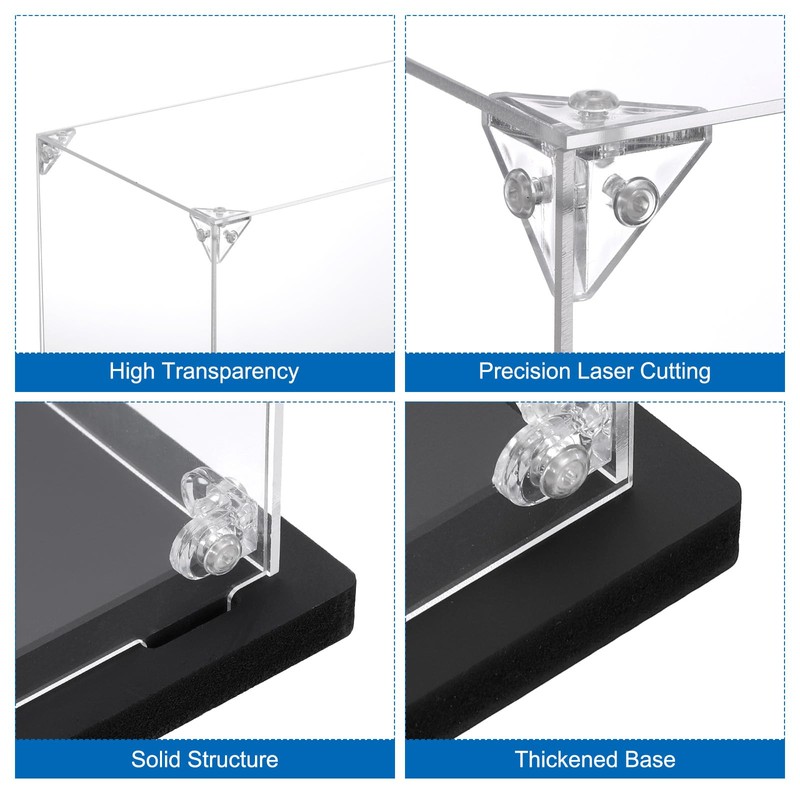 High Transparency

Precision Laser Cutting

Solid Structure

Thickened Base