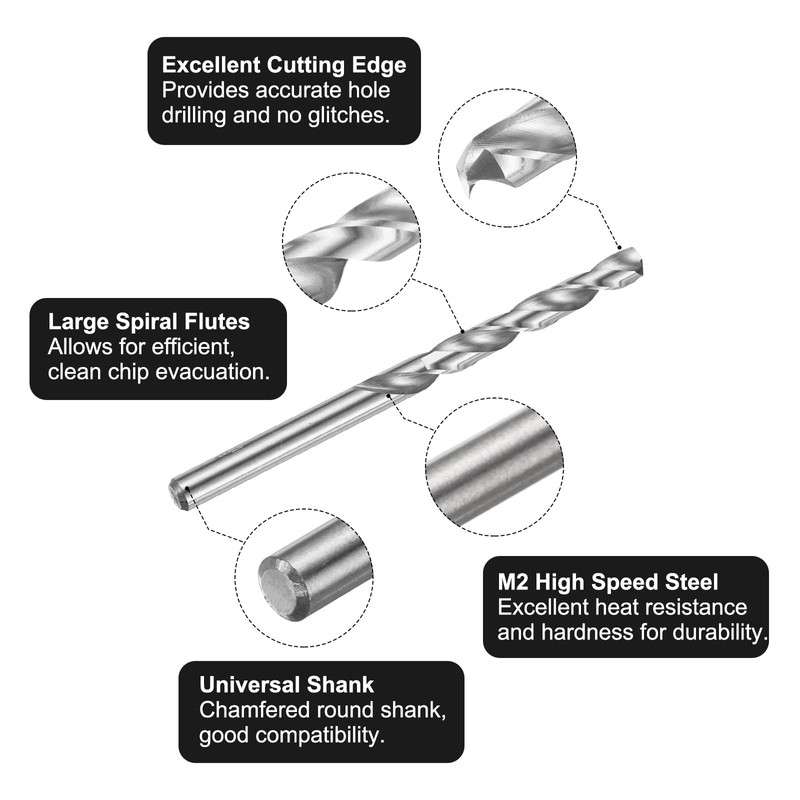 Excellent Cutting Edge
Provides accurate hole drilling and no glitches.

Large Spiral Flutes
Allows for efficient, clean chip evacuation.

M2 High Speed Steel
Excellent heat resistance and hardness for durability.

Universal Shank
Chamfered round shank, good compatibility.