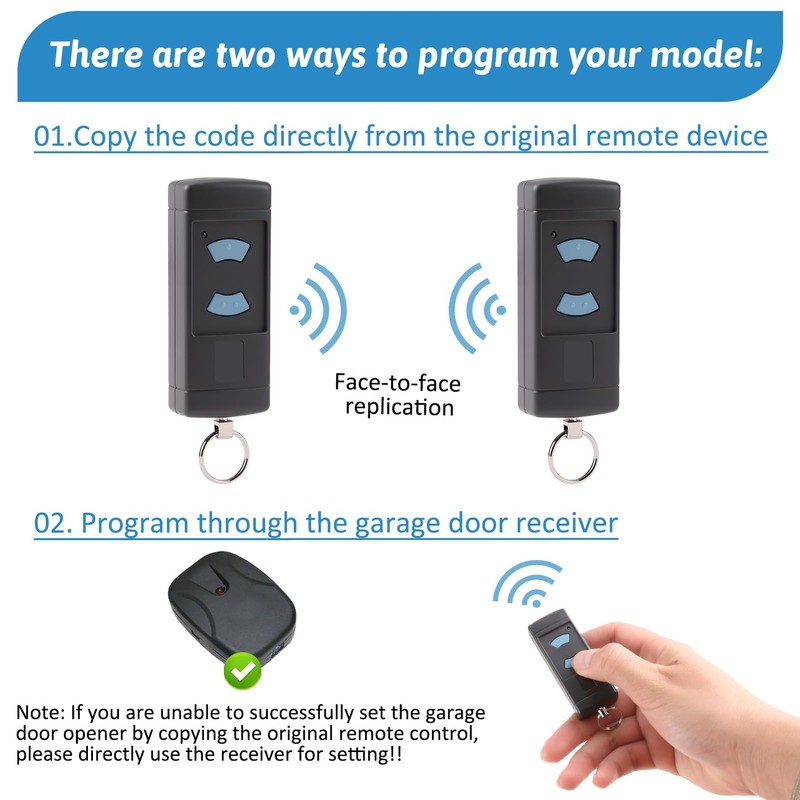 There are two ways to program your model:

01.Copy the code directly from the original remote device

Face-to-face replication

02. Program through the garage door receiver

Note: If you are unable to successfully set the garage door opener by copying the original remote control, please directly use the receiver for setting!!