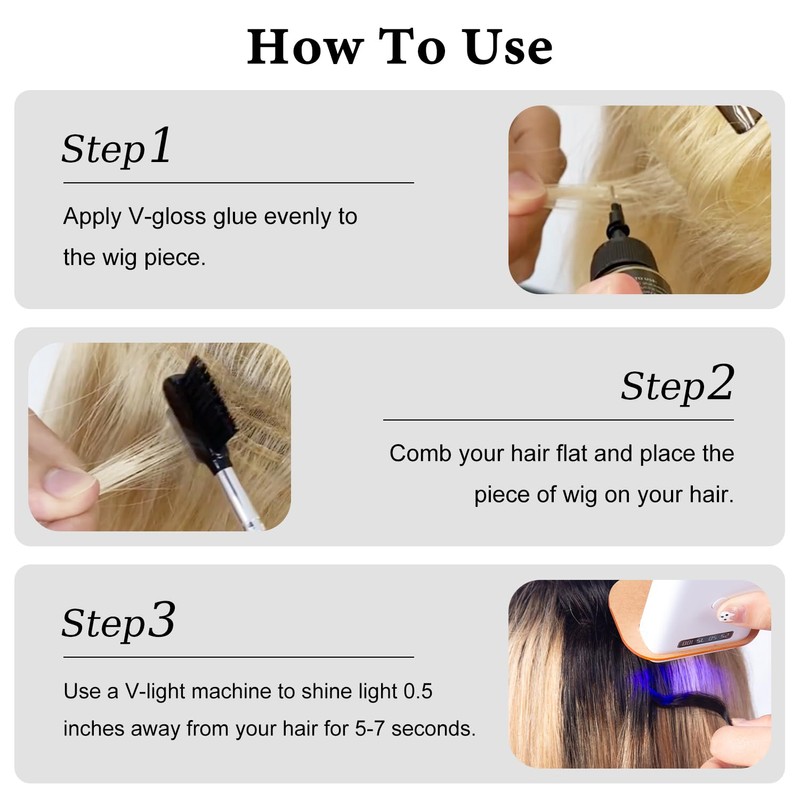 How To Use

Step1

Apply V-gloss glue evenly to the wig piece.

Step2

Comb your hair flat and place the piece of wig on your hair.

Step3

Use a V-light machine to shine light 0.5 inches away from your hair for 5-7 seconds.