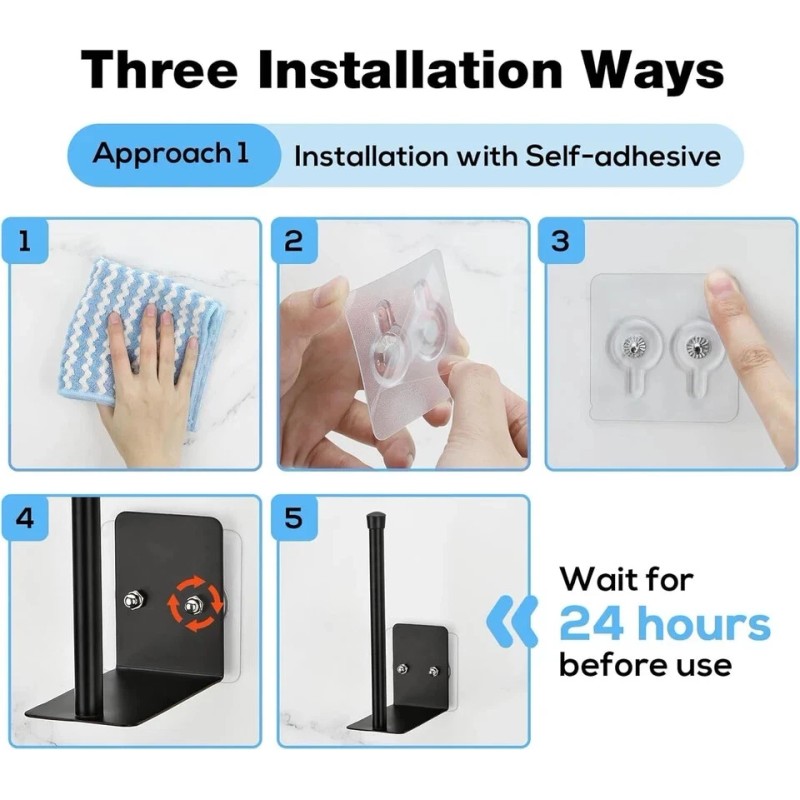 Three Installation Ways

Approach 1 Installation with Self-adhesive

1

2

3

4

5

Wait for
24 hours
before use