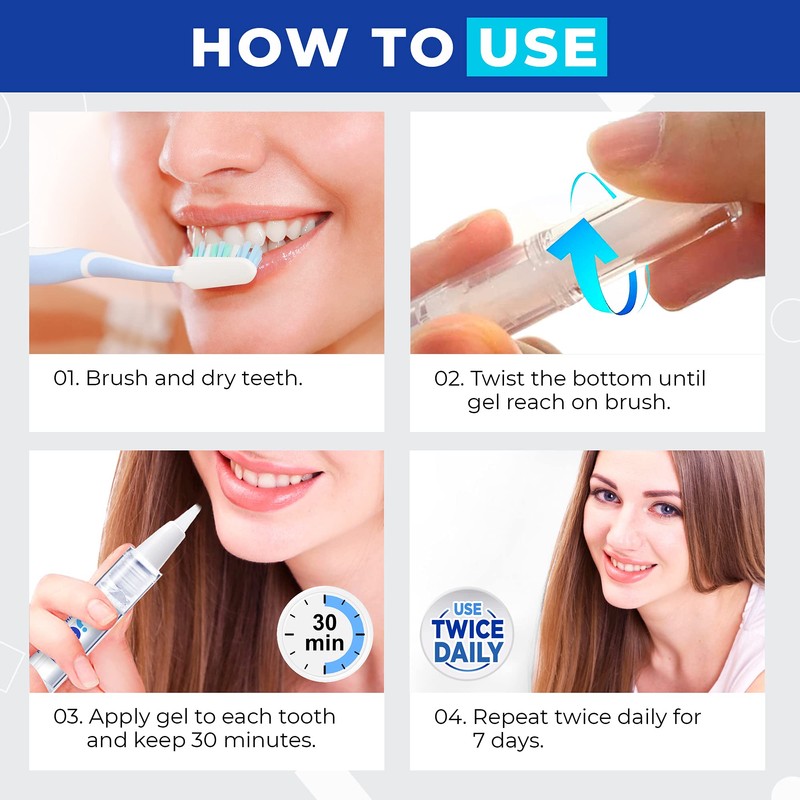 HOW TO USE

01. Brush and dry teeth.

02. Twist the bottom until gel reach on brush.

30 min

03. Apply gel to each tooth and keep 30 minutes.

USE TWICE DAILY

04. Repeat twice daily for 7 days.