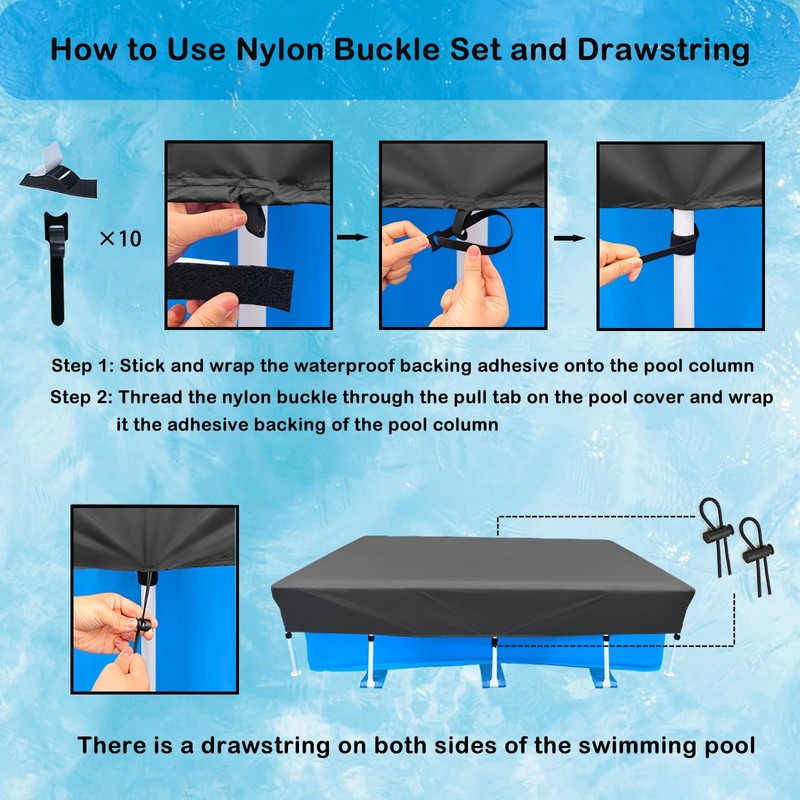 How to Use Nylon Buckle Set and Drawstring

×10

Step 1: Stick and wrap the waterproof backing adhesive onto the pool column

Step 2: Thread the nylon buckle through the pull tab on the pool cover and wrap it the adhesive backing of the pool column

There is a drawstring on both sides of the swimming pool