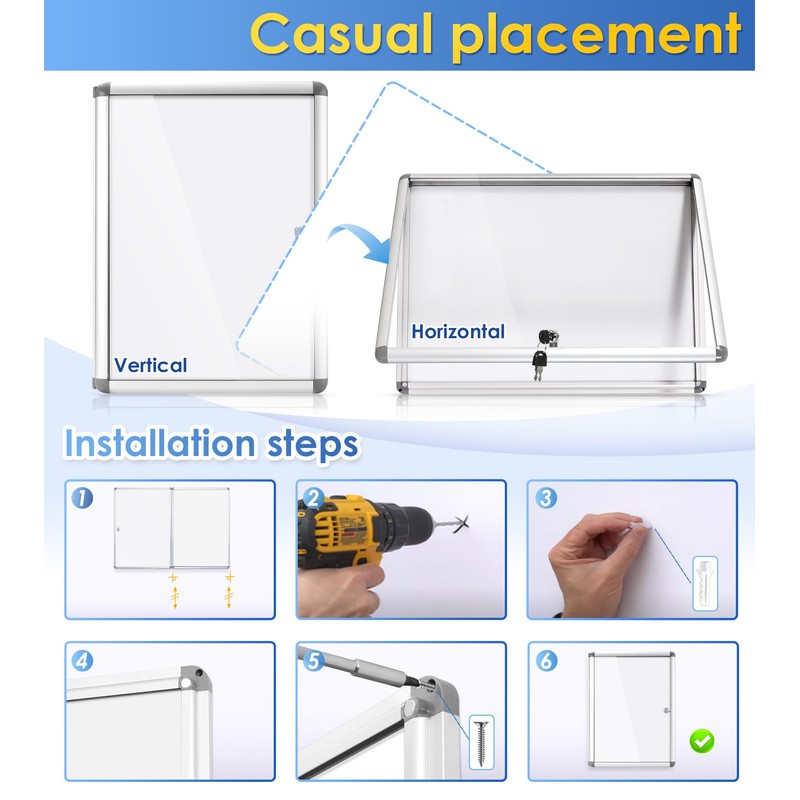 Casual placement

Vertical

Horizontal

Installation steps

1

2

3

4

5

6