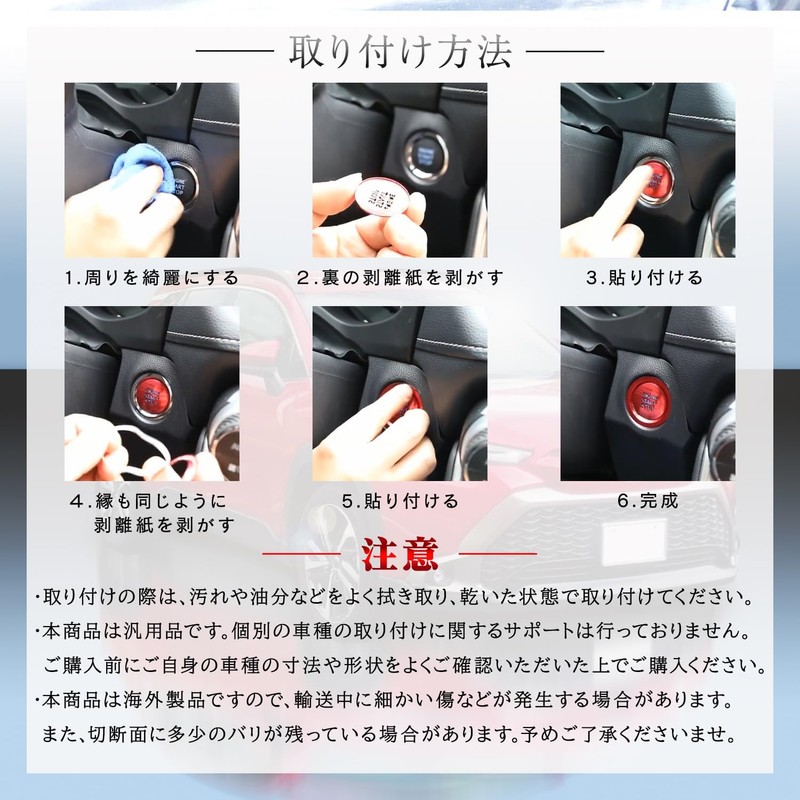 取り付け方法

1.周りを綺麗にする

2.裏の剥離紙を剥がす

3.貼り付ける

4.縁も同じように剥離紙を剥がす

5.貼り付ける

6.完成

注意

・取り付けの際は、汚れや油分などをよく拭き取り、乾いた状態で取り付けてください。

・本商品は汎用品です。個別の車種の取り付けに関するサポートは行っておりません。ご購入前にご自身の車種の寸法や形状をよくご確認いただいた上でご購入ください。

・本商品は海外製品ですので、輸送中に細かい傷などが発生する場合があります。また、切断面に多少のバリが残っている場合があります。予めご了承くださいませ。