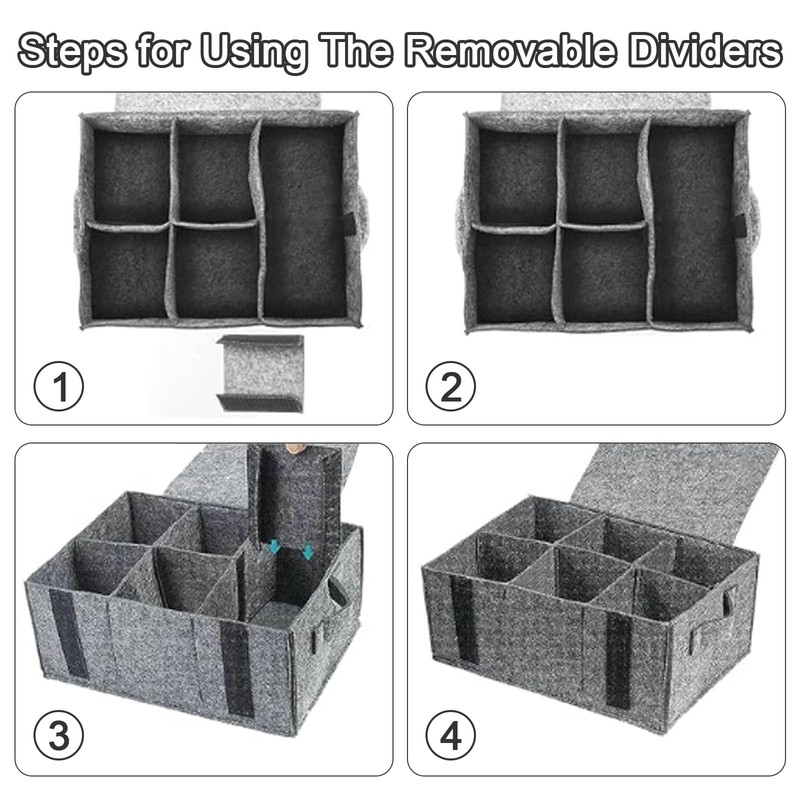 Steps for Using The Removable Dividers

1

2

3

4