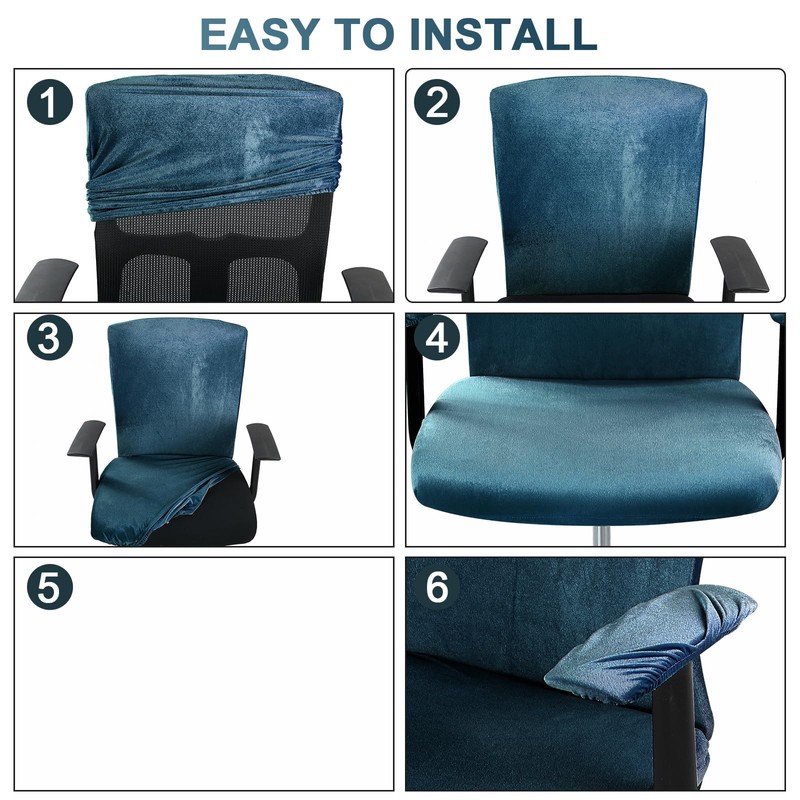 EASY TO INSTALL

1

2

3

4

5

6