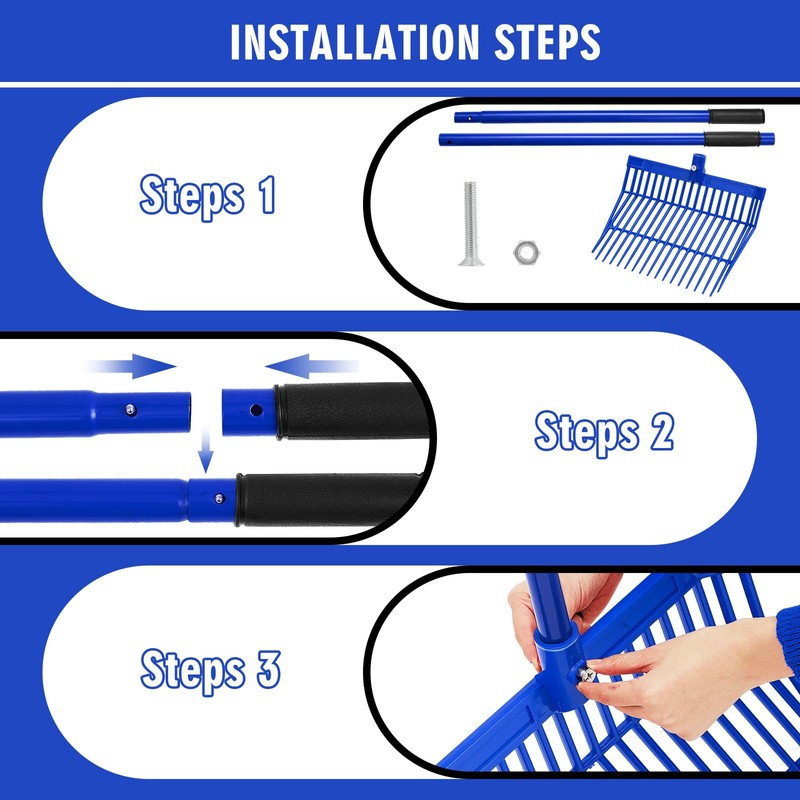 INSTALLATION STEPS

Steps 1

Steps 2

Steps 3