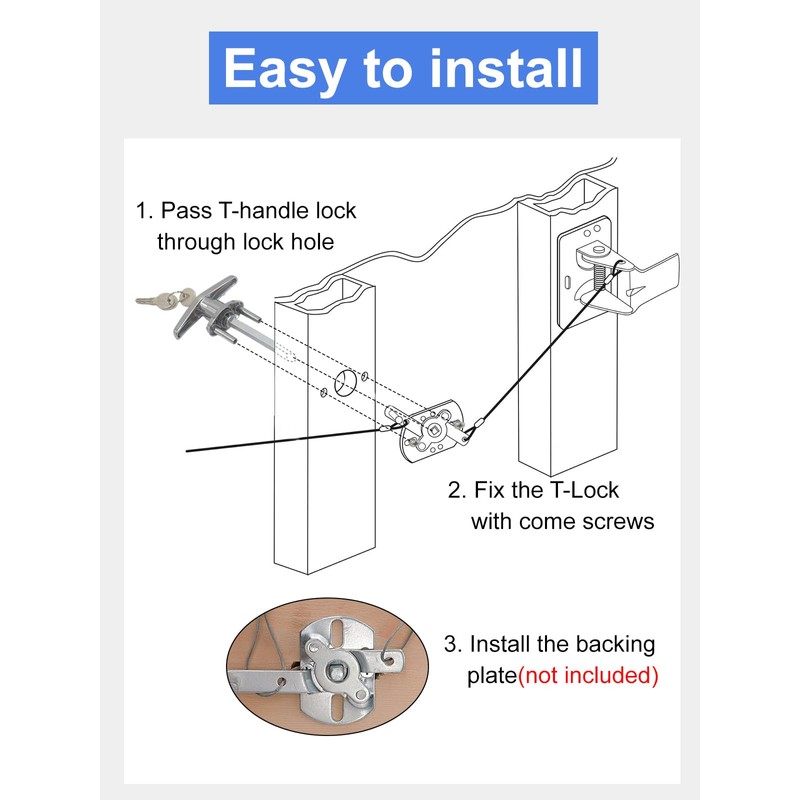 Easy to install

1. Pass T-handle lock through lock hole

2. Fix the T-Lock with come screws

3. Install the backing plate(not included)