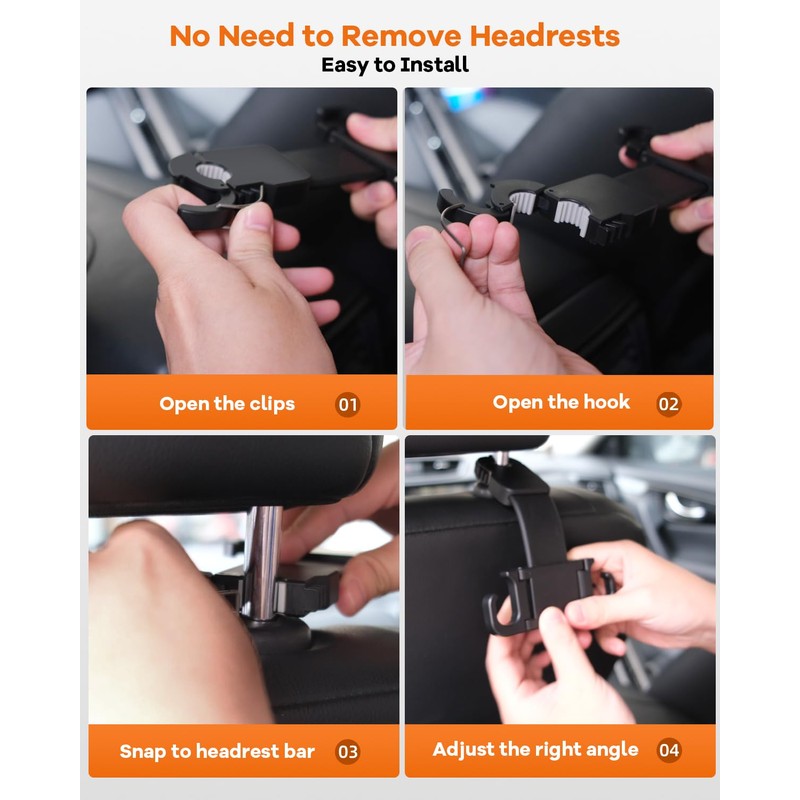 No Need to Remove Headrests
Easy to Install

Open the clips 01

Open the hook 02

Snap to headrest bar 03

Adjust the right angle 04