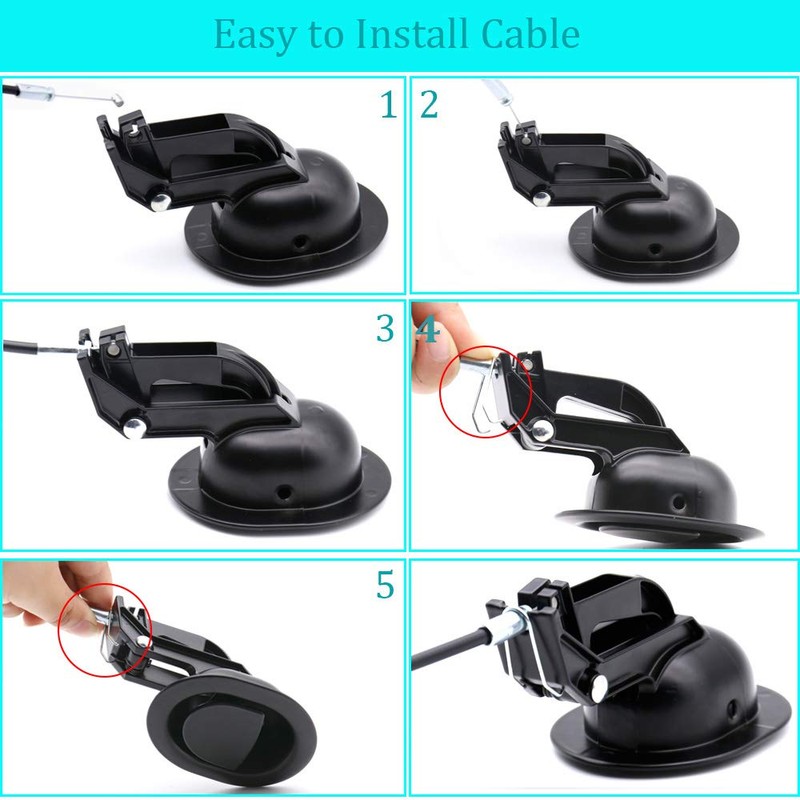 Easy to Install Cable

1

2

3

4

5