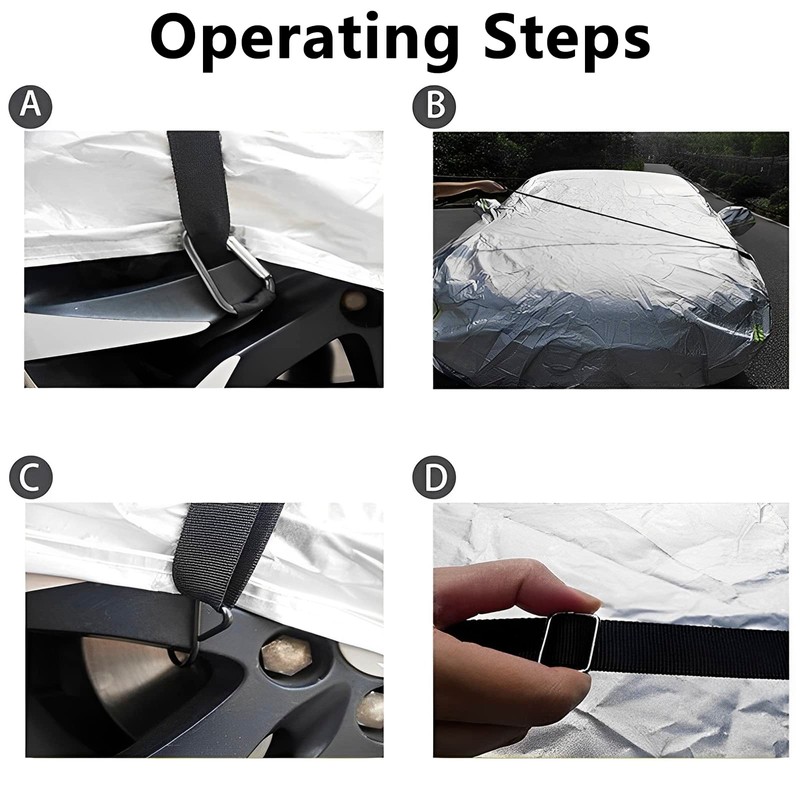 Operating Steps

A

B

C

D