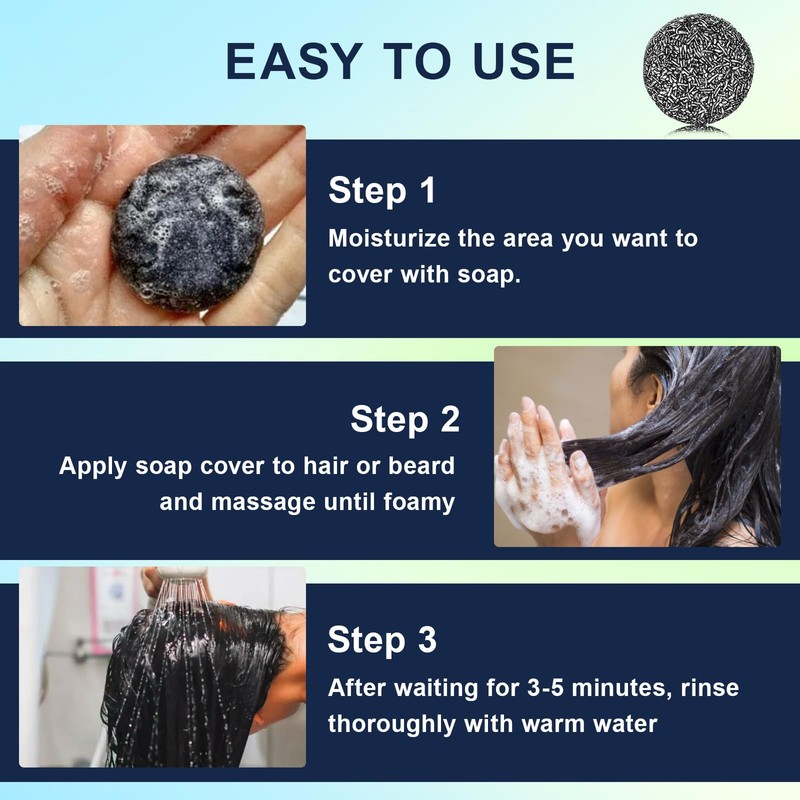 EASY TO USE

Step 1
Moisturize the area you want to cover with soap.

Step 2
Apply soap cover to hair or beard and massage until foamy

Step 3
After waiting for 3-5 minutes, rinse thoroughly with warm water