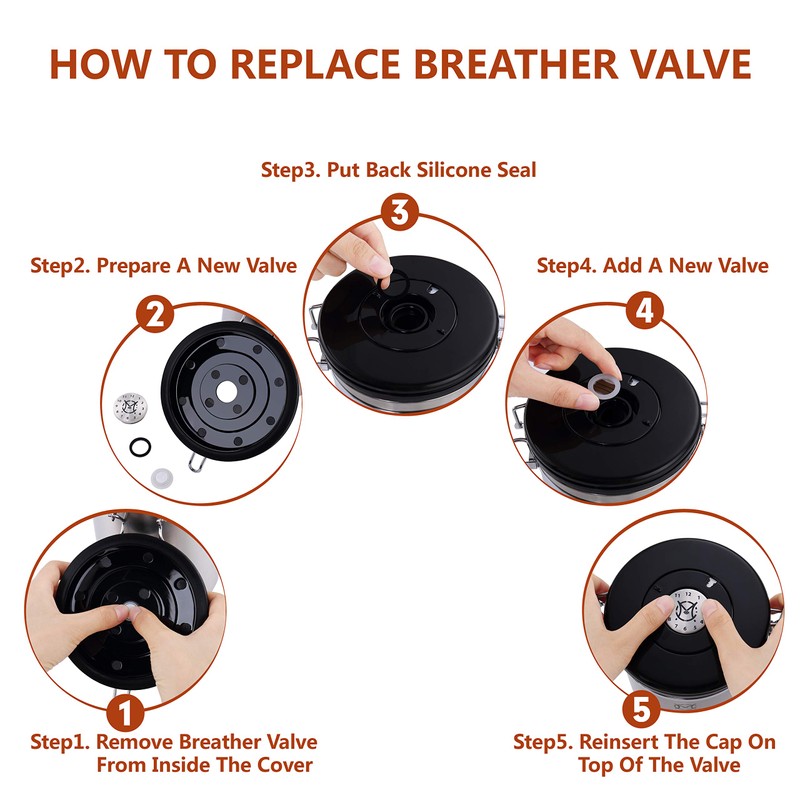 HOW TO REPLACE BREATHER VALVE

Step3. Put Back Silicone Seal

3

Step2. Prepare A New Valve

2

Step4. Add A New Valve

4

1

Step1. Remove Breather Valve From Inside The Cover

5

Step5. Reinsert The Cap On Top Of The Valve